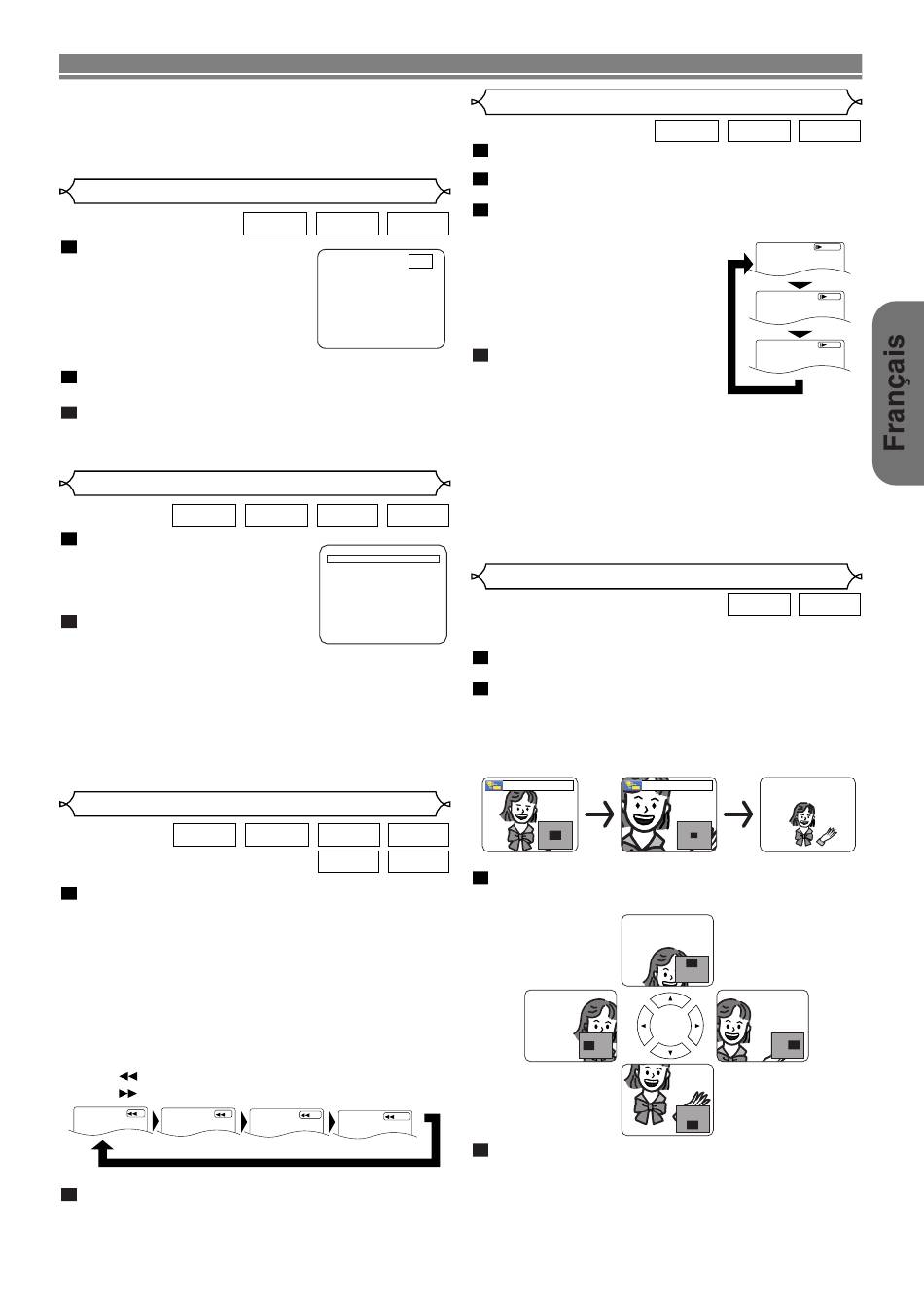 Français