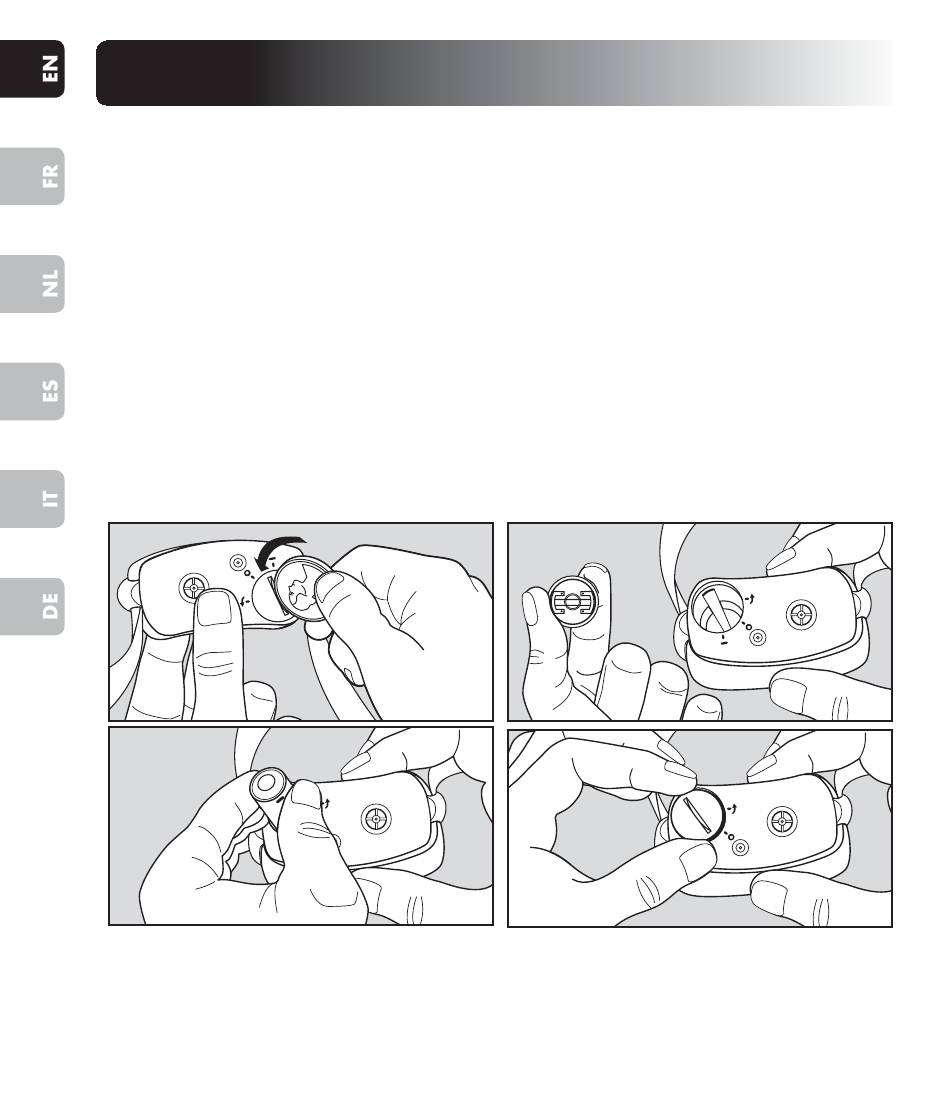 EN

FR

NL

ES

IT

DE