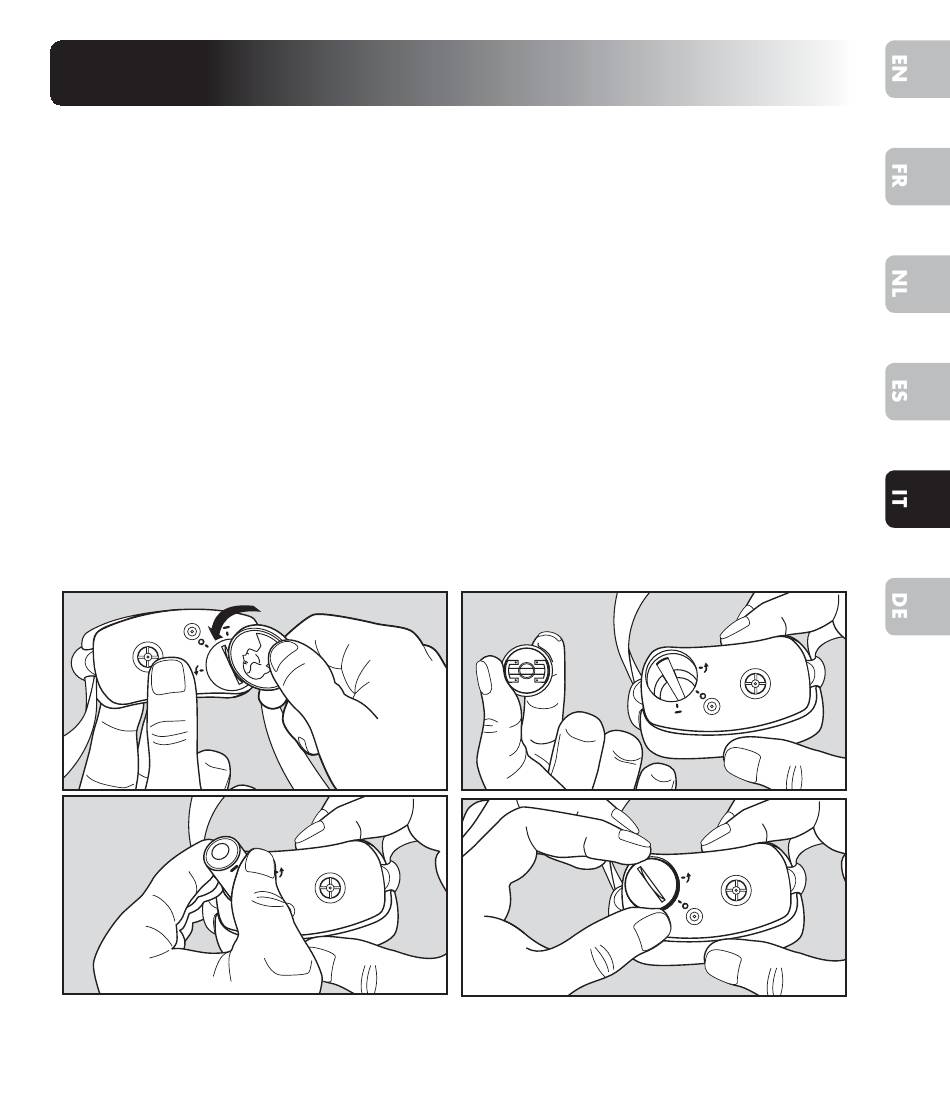 EN

FR

NL

ES

IT

DE