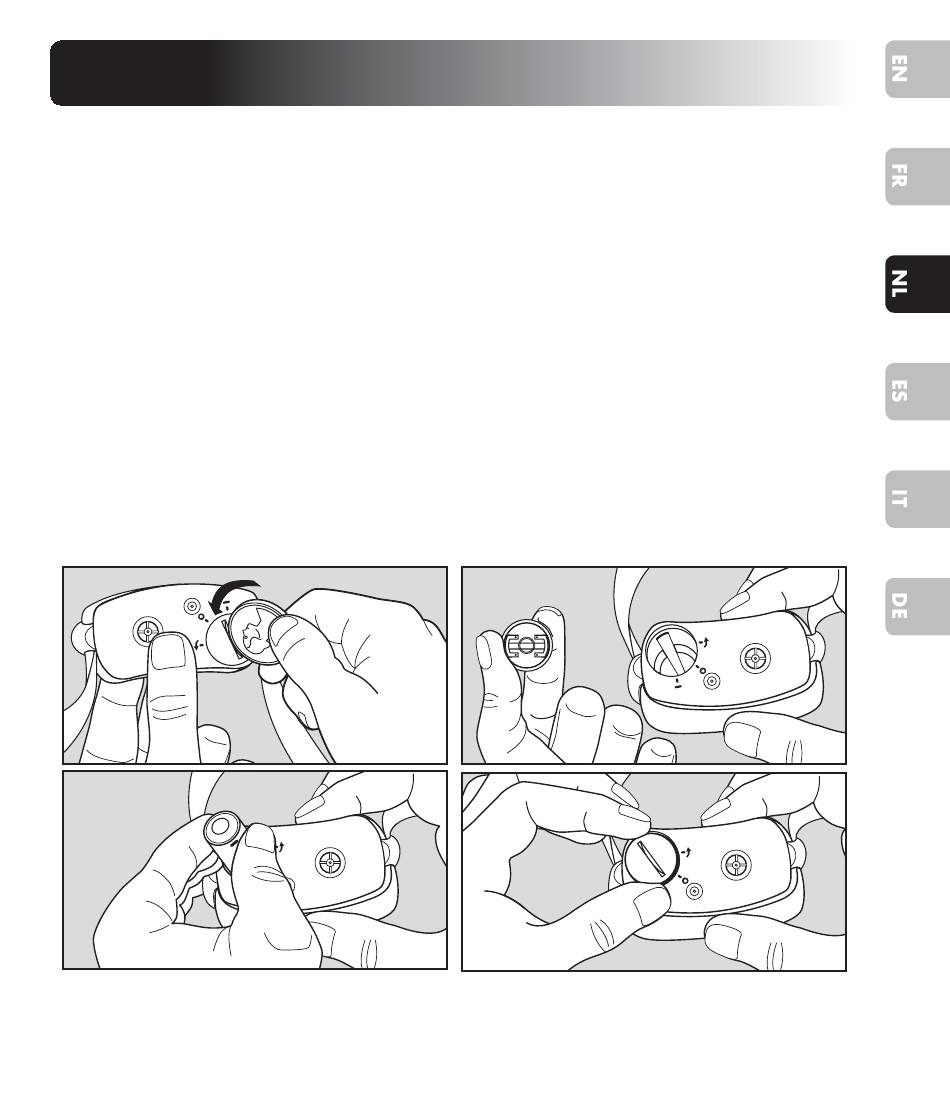 EN

FR

NL

ES

IT

DE