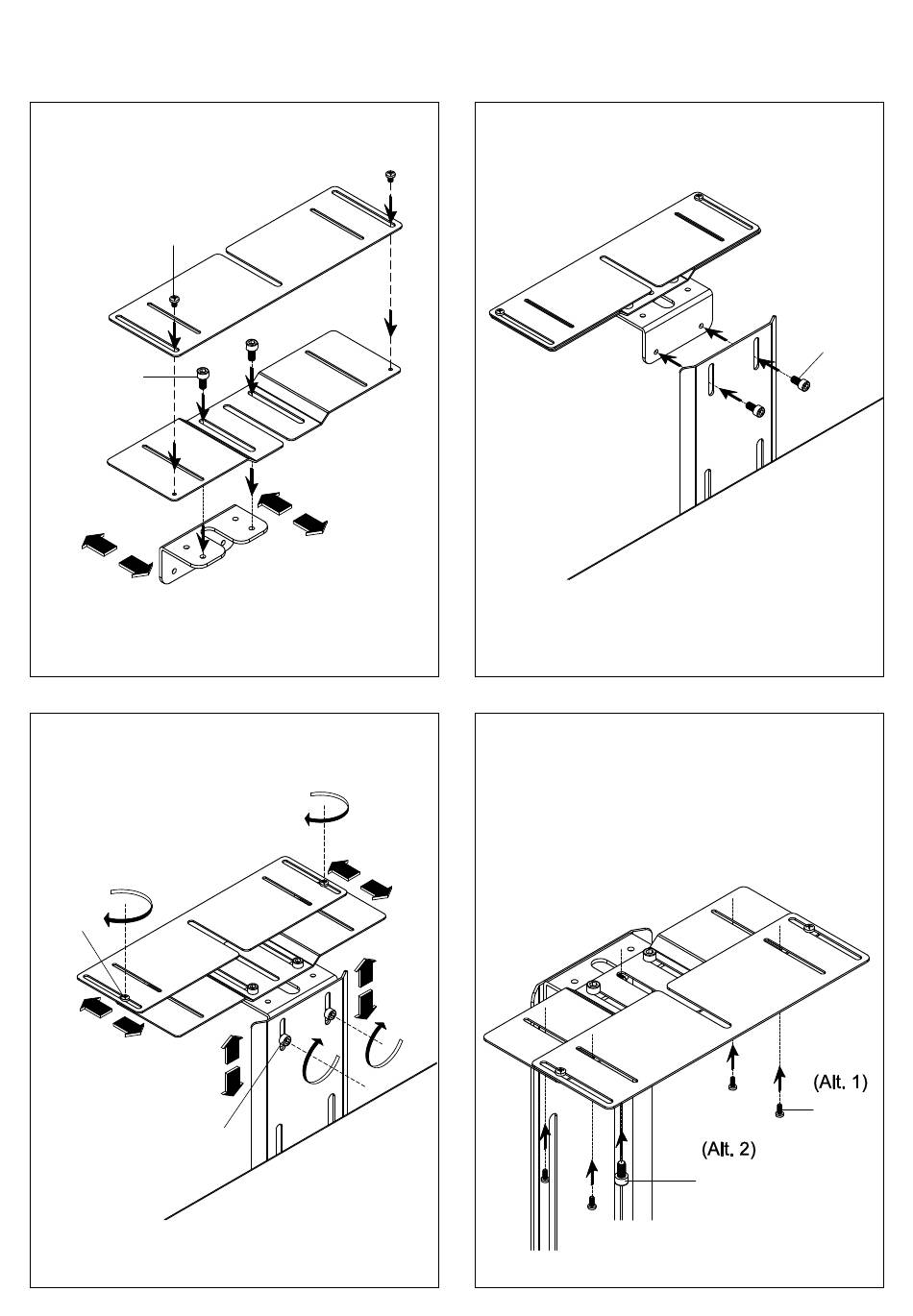 (Alt. 1)

(Alt. 2)