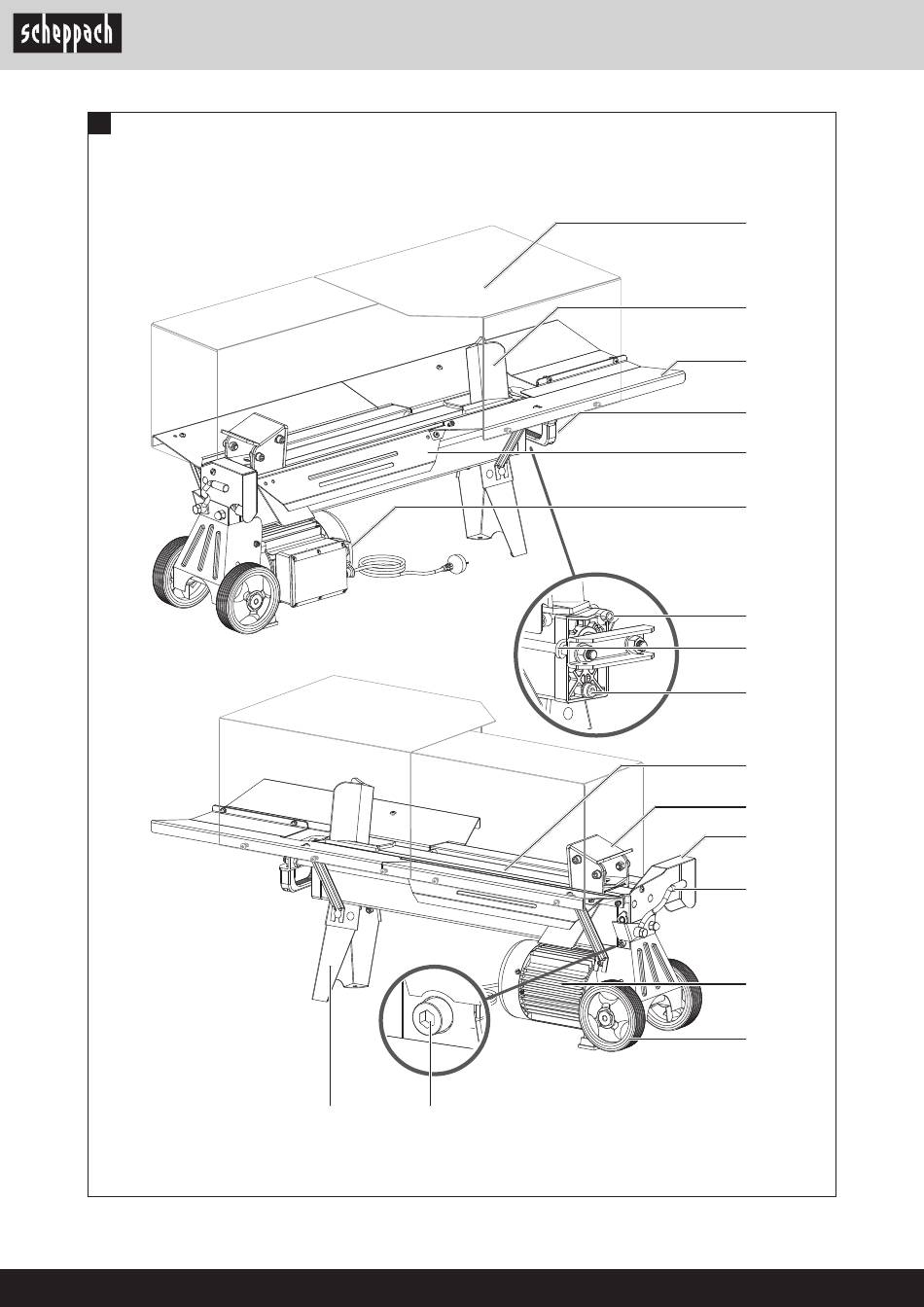 scheppach