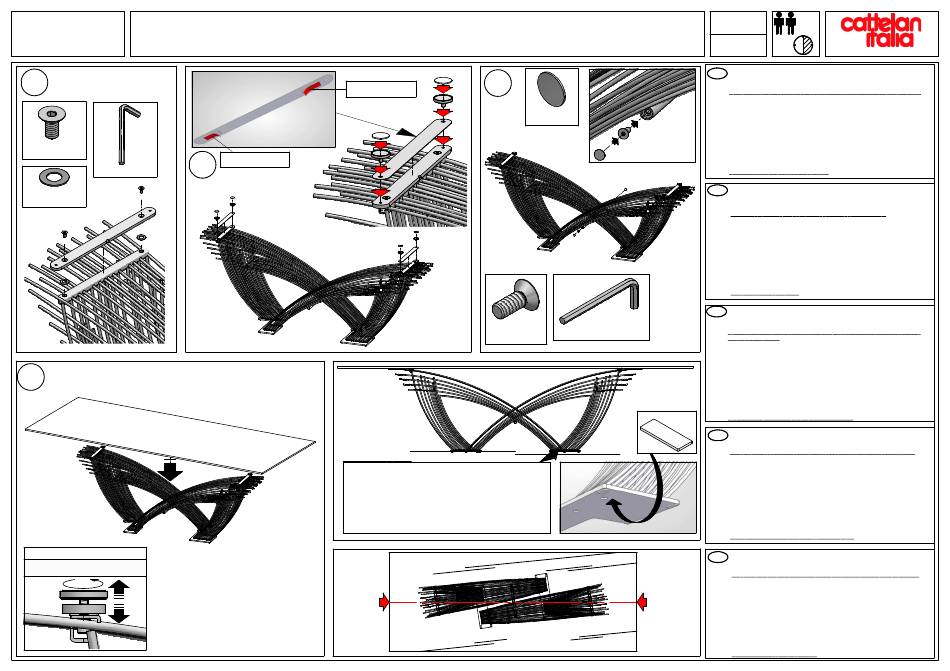 cattelan italia