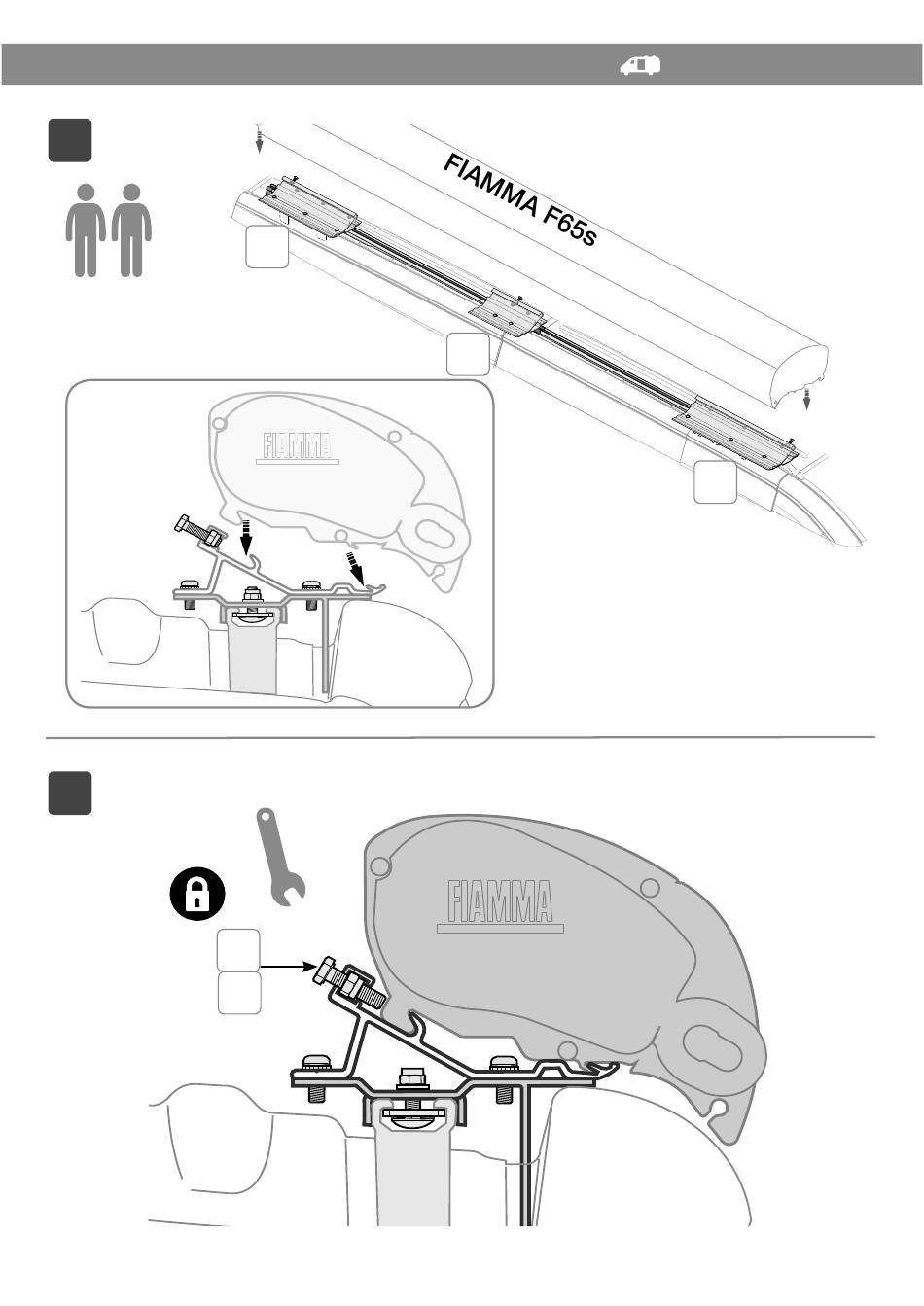 FIAMMA F65s

FIAMMA

FIAMMA