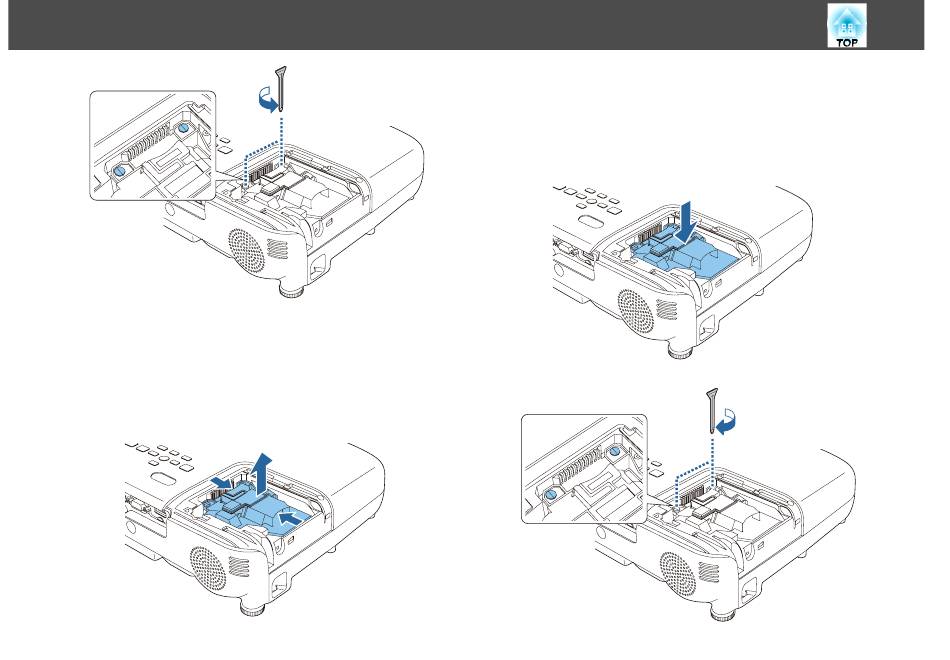 TOP