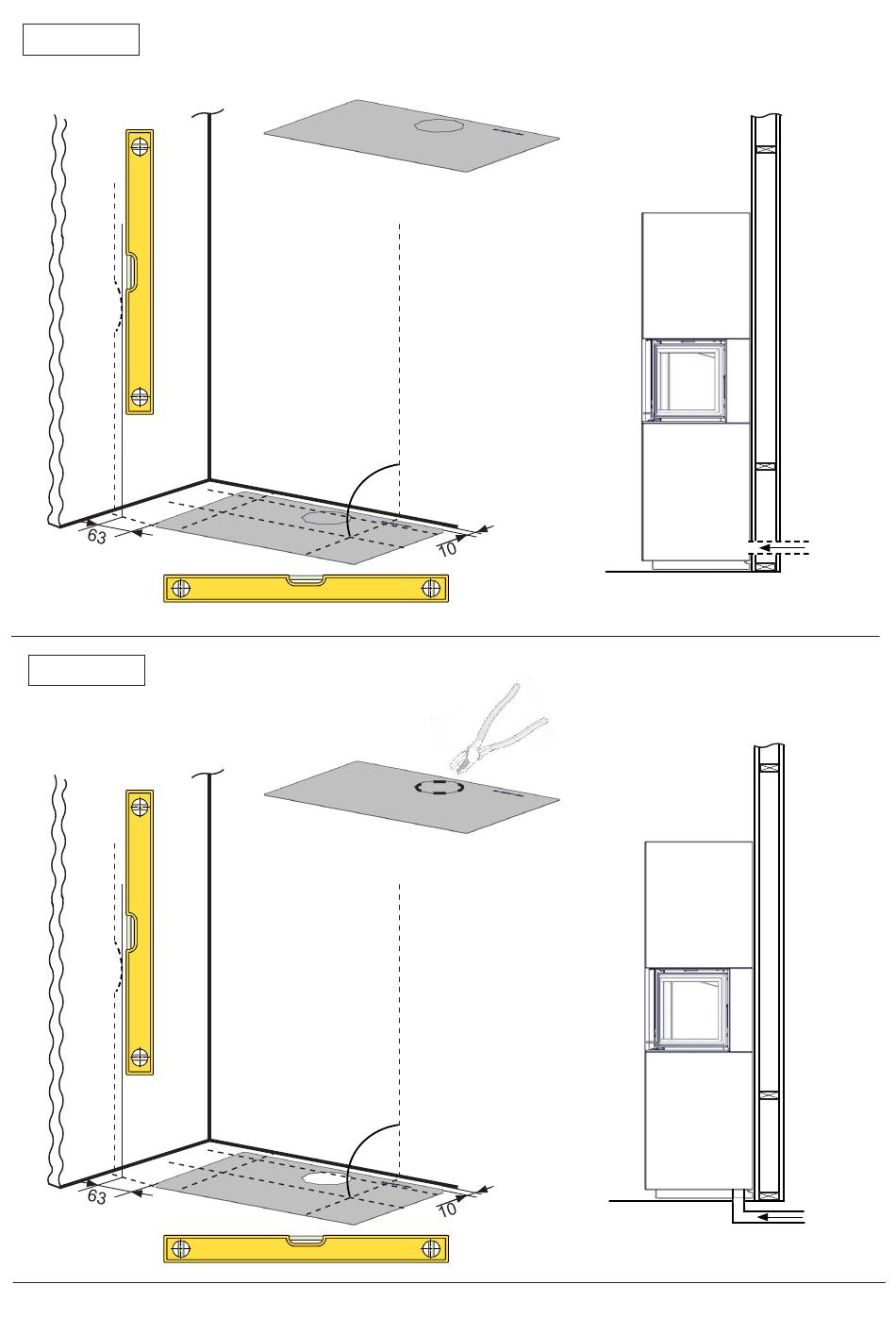 63

10

63

10