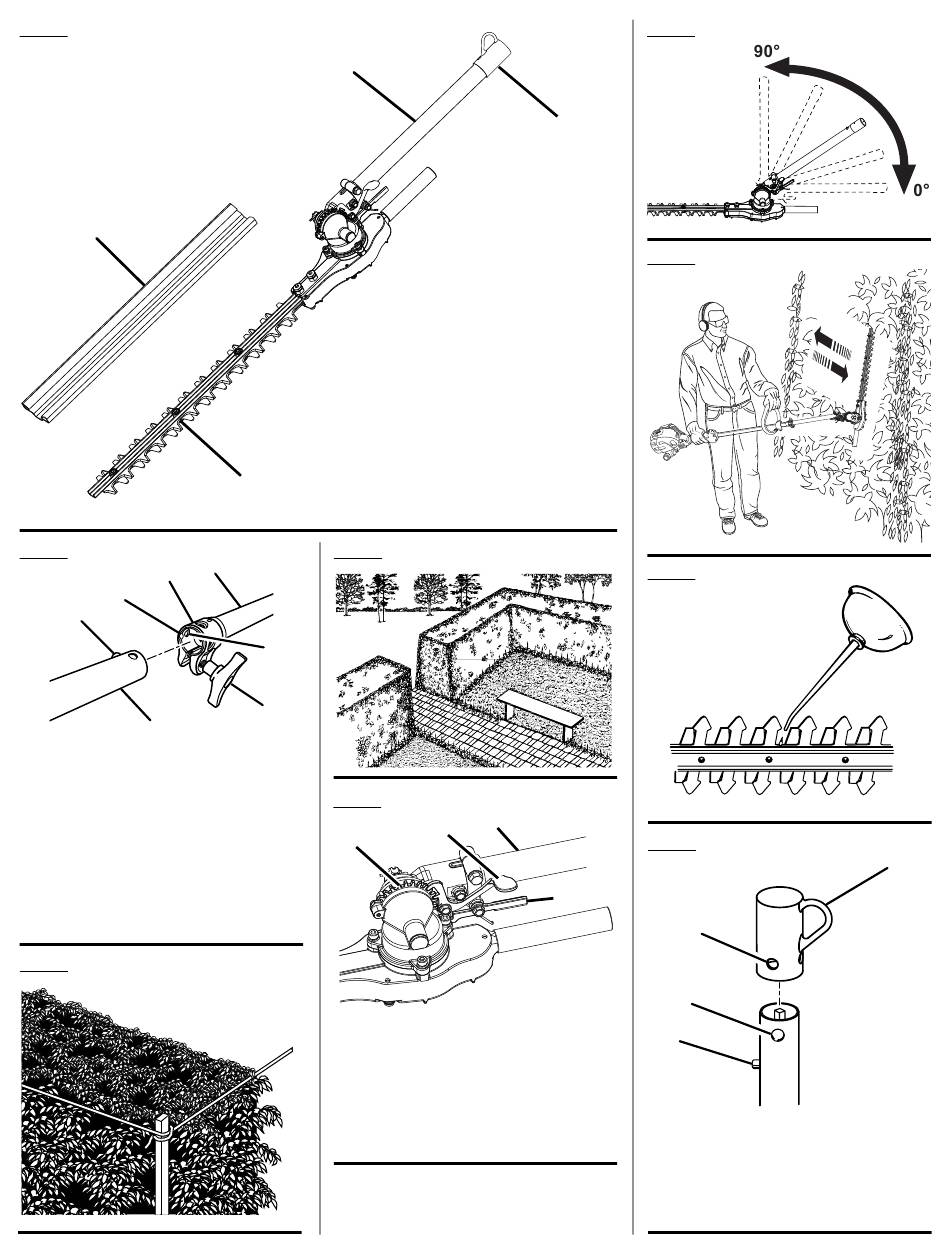 90°

0°