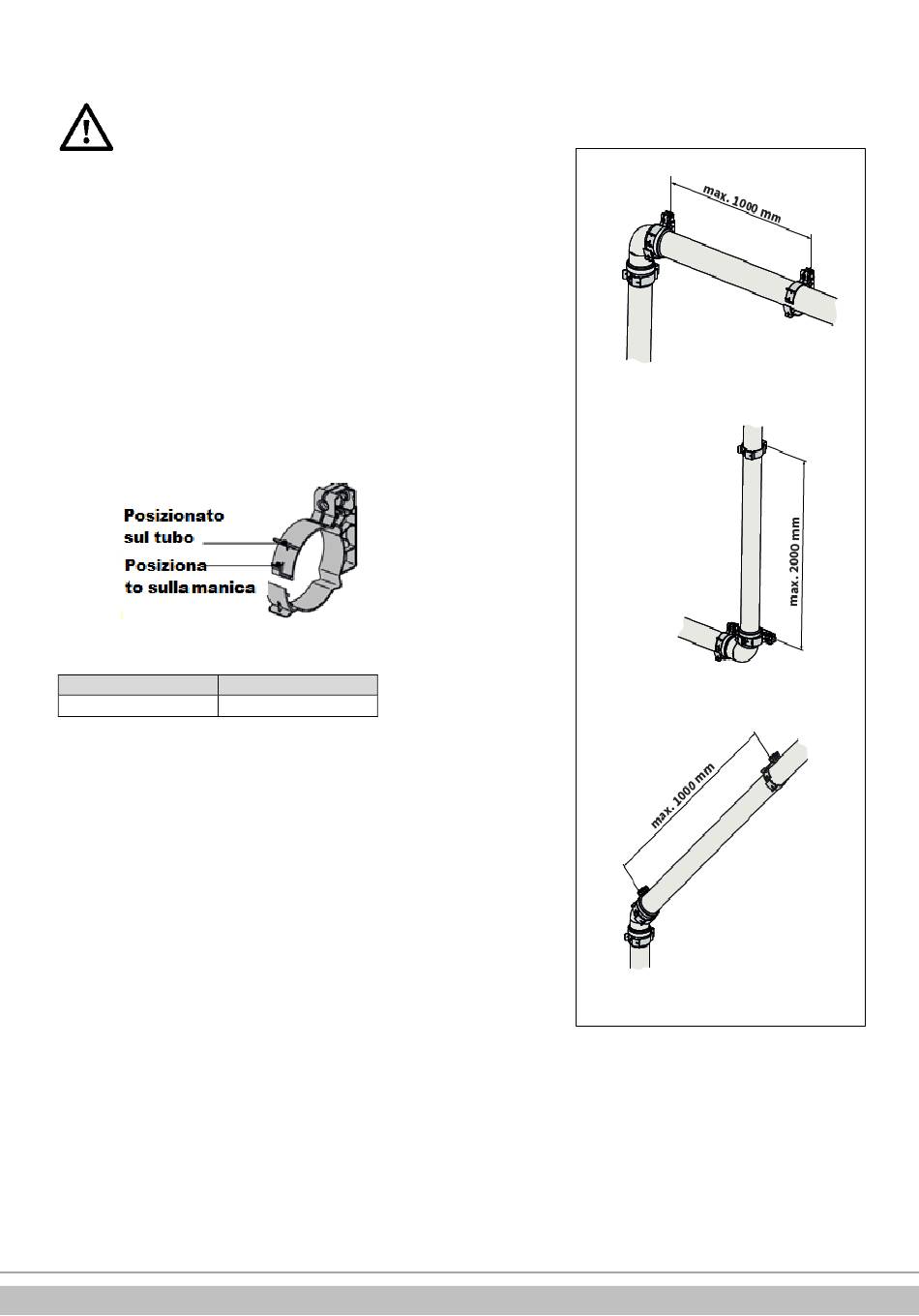 Posizionato sul tubo

Posiziona to sulla manica

max. 1000 mm

max. 2000 mm

max. 1000 mm