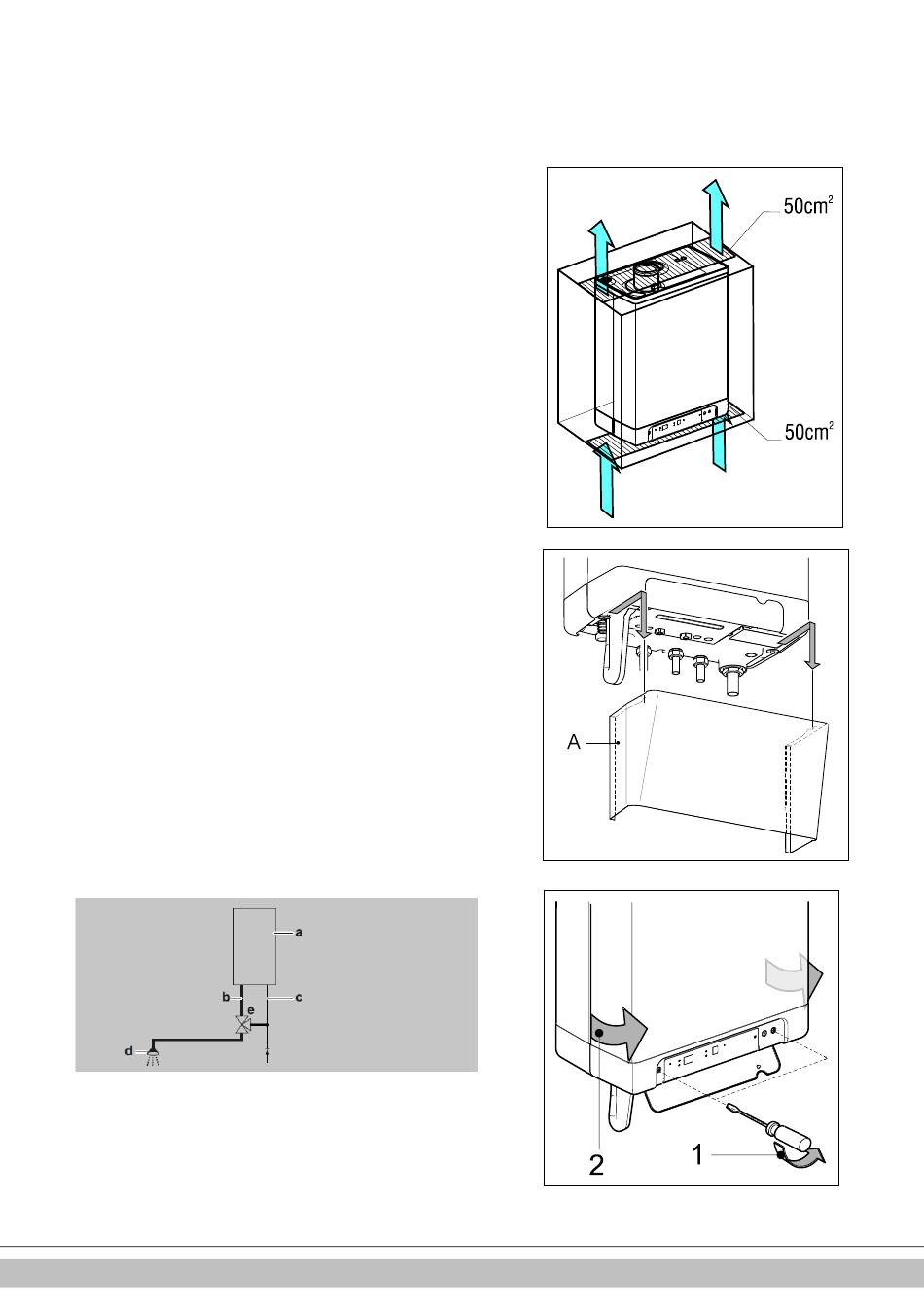 $50cm^2$

$50cm^2$

A

a

b

c

e

d

2

1