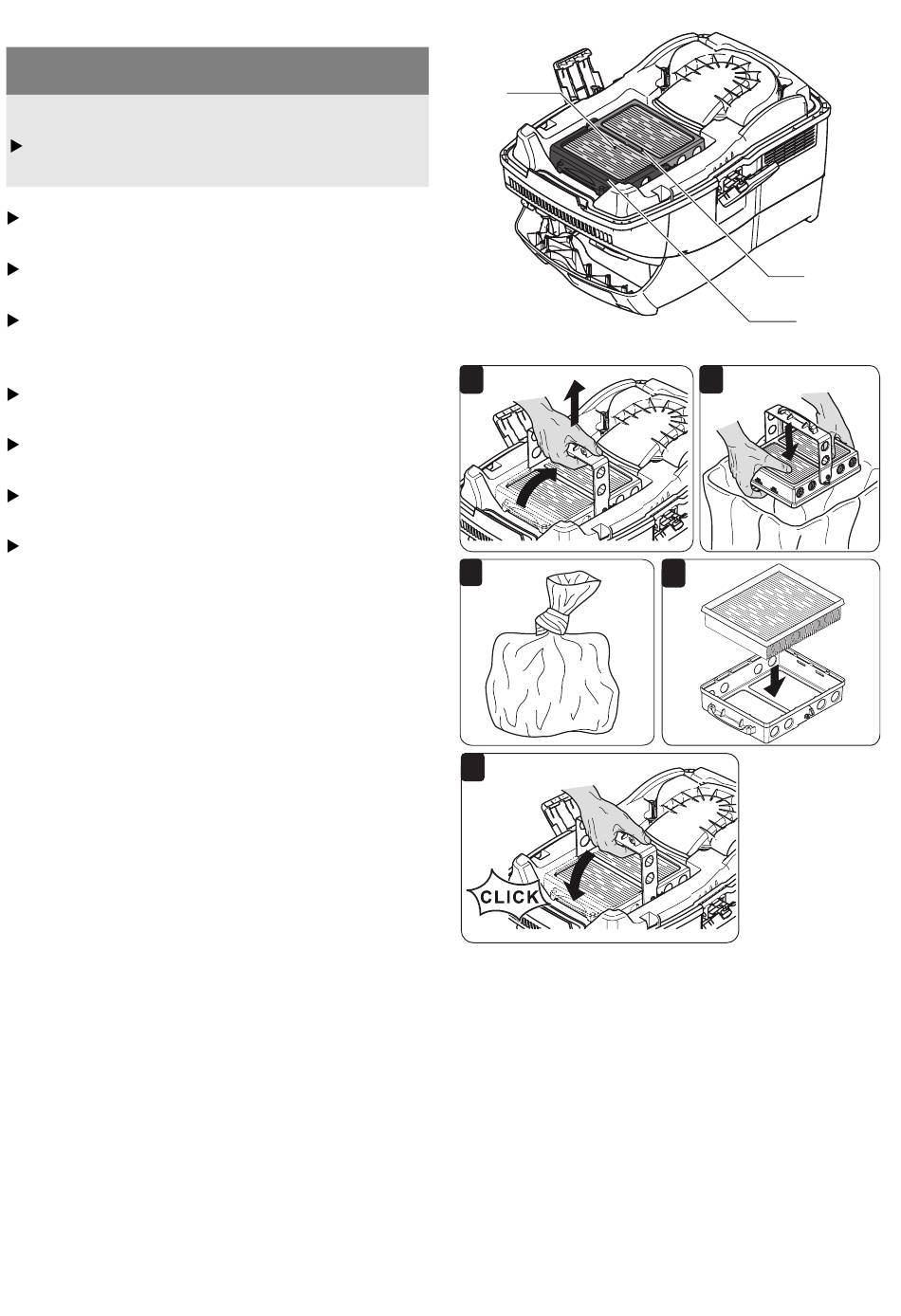 CLICK