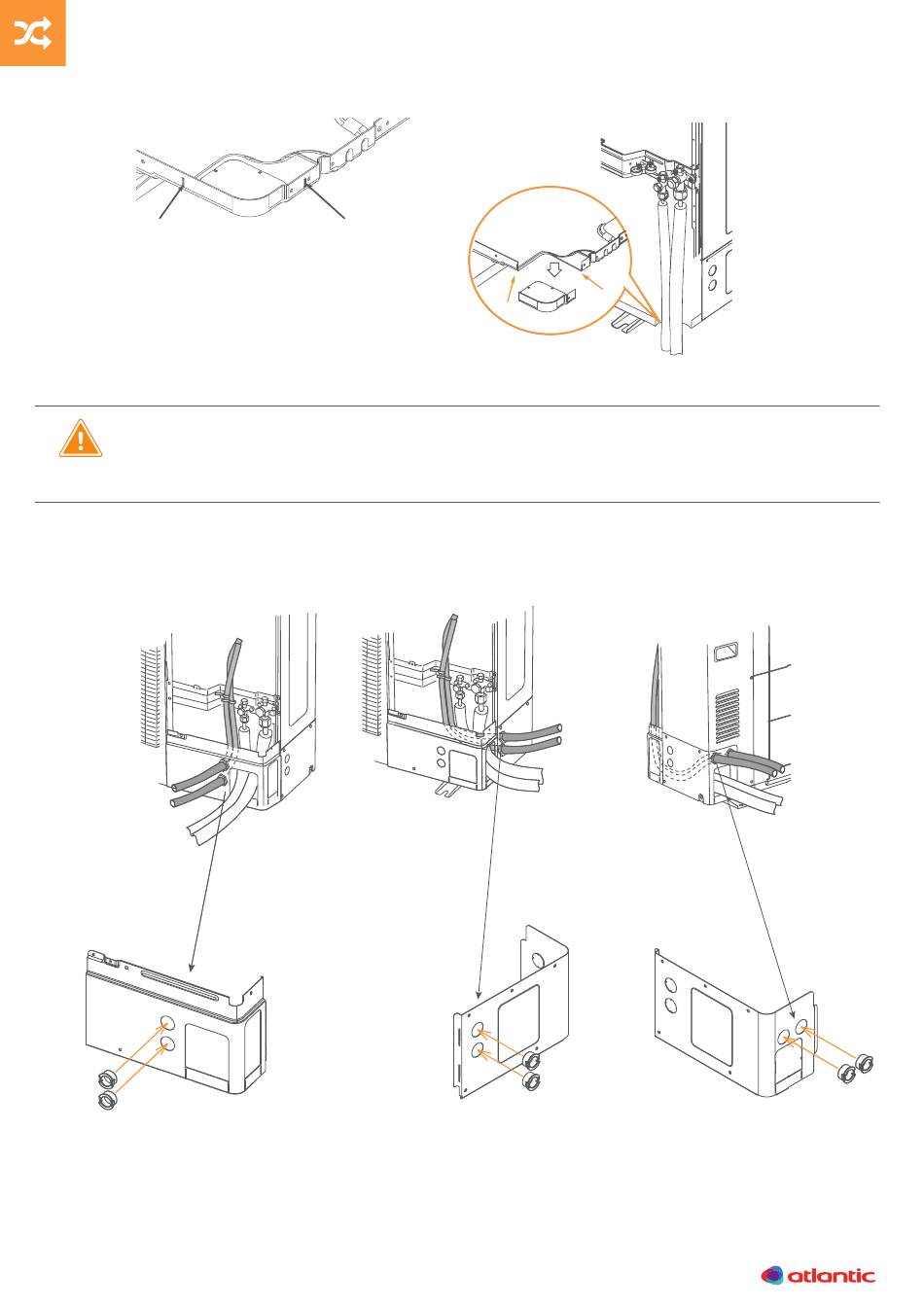 atlantic