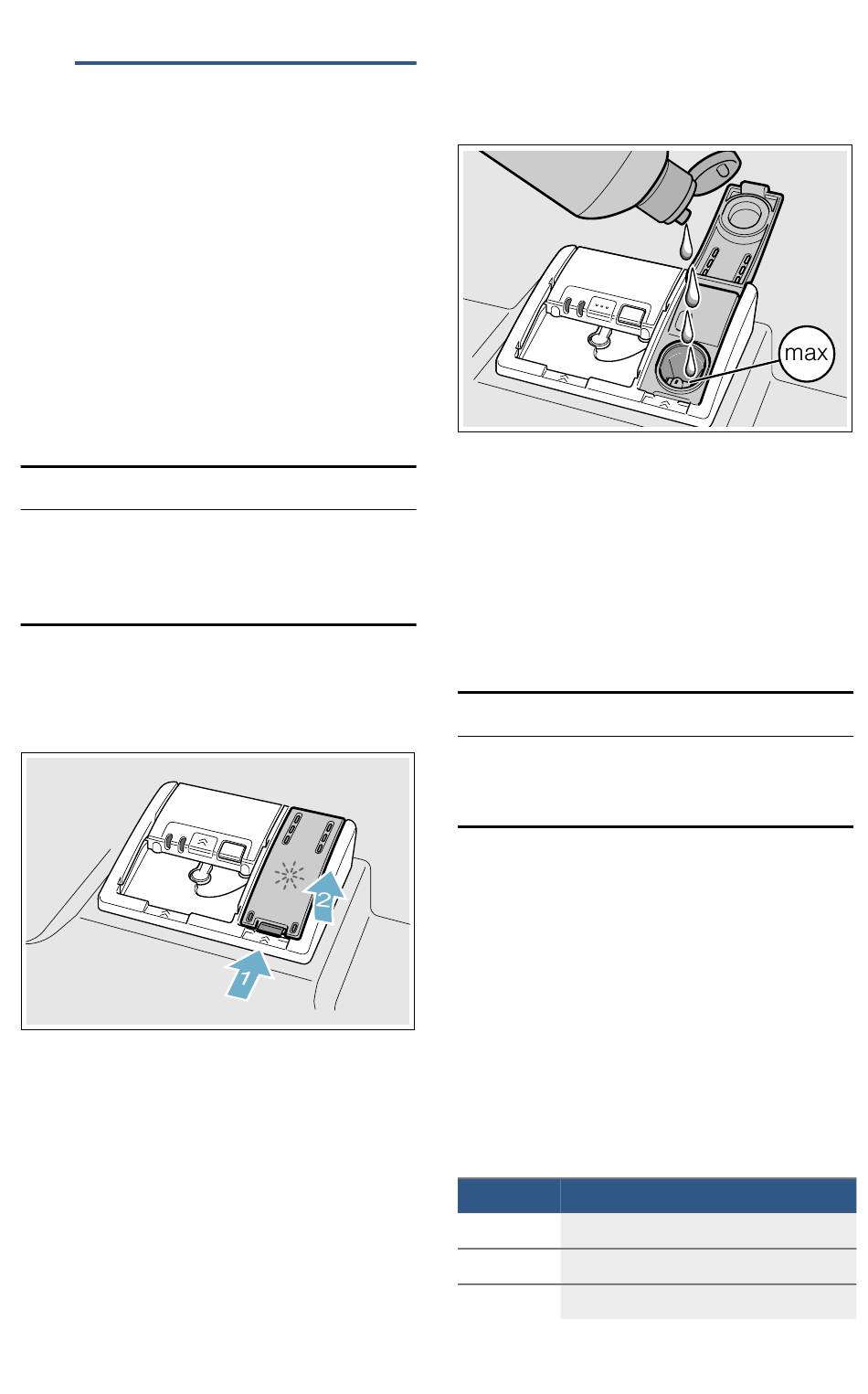 max

2

1