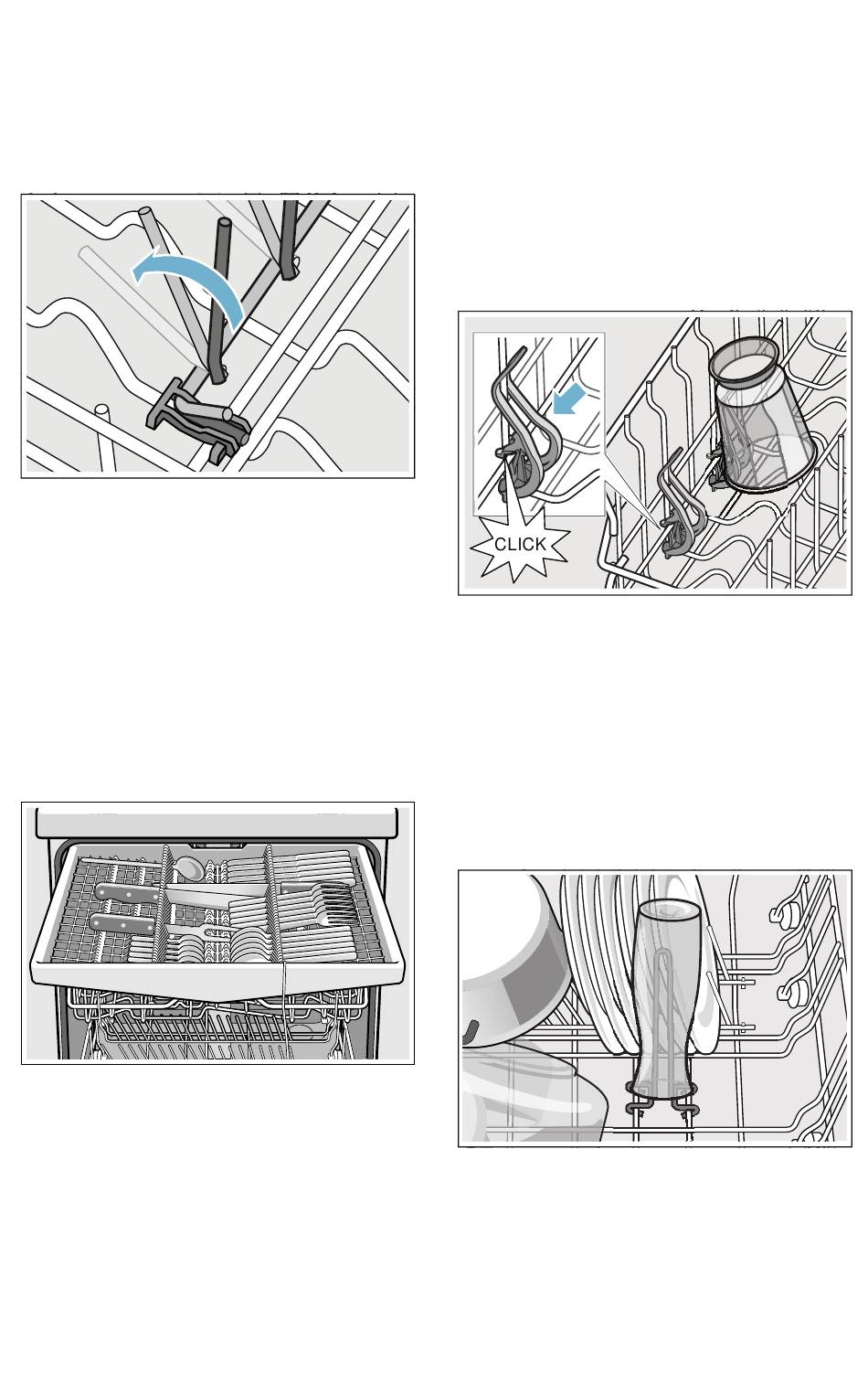 CLICK