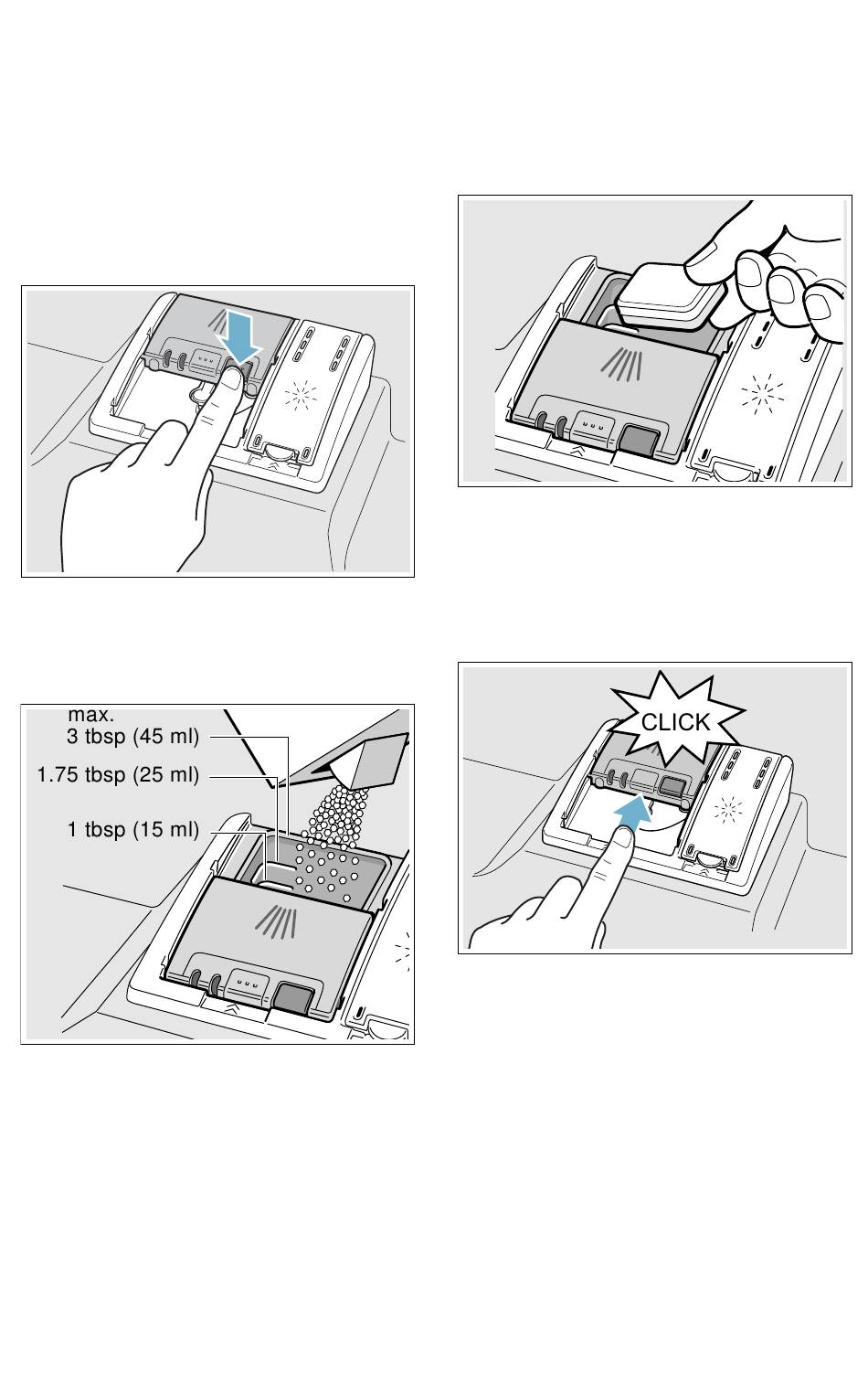 max.
3 tbsp (45 ml)
1.75 tbsp (25 ml)
1 tbsp (15 ml)

CLICK