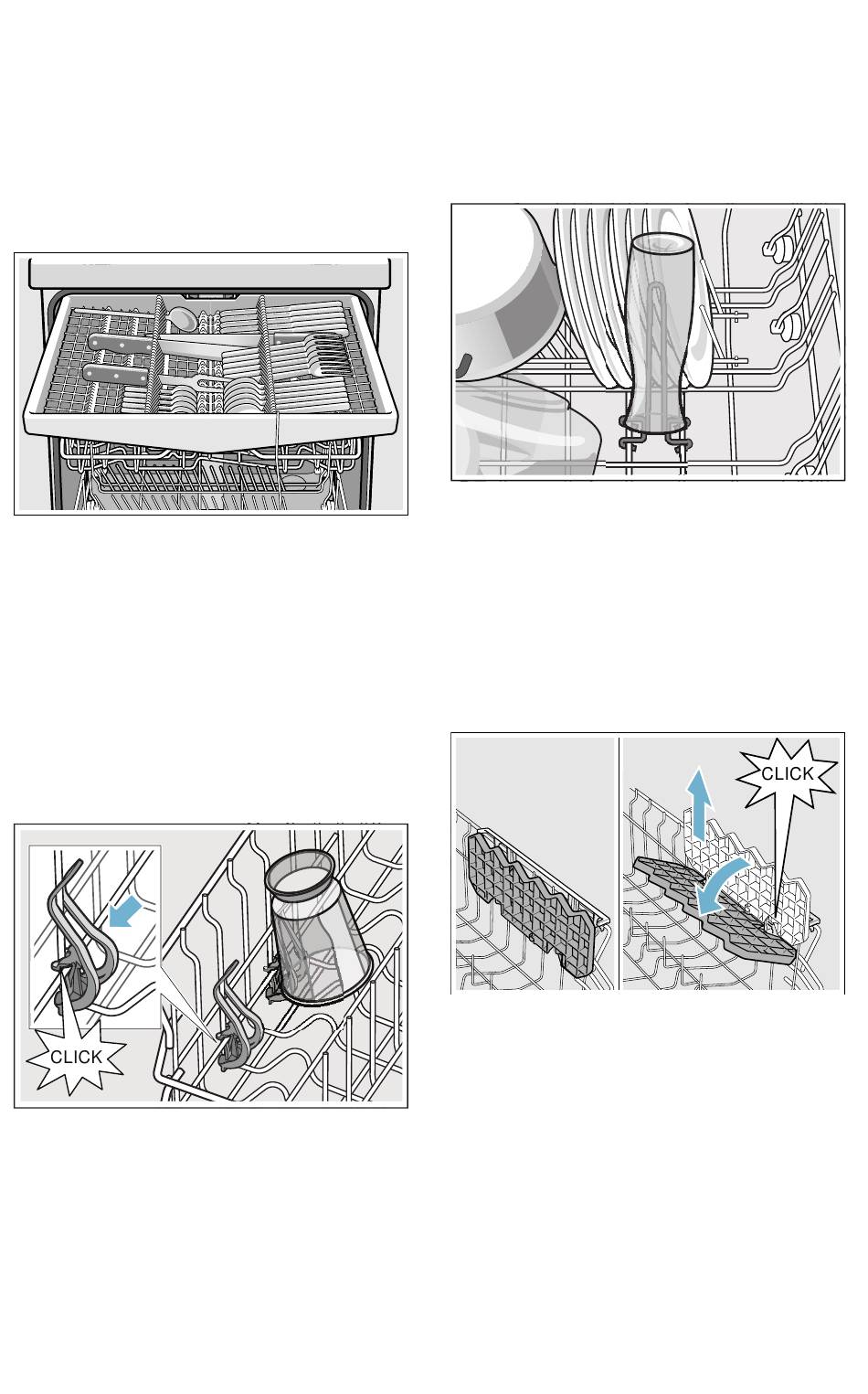 CLICK

CLICK