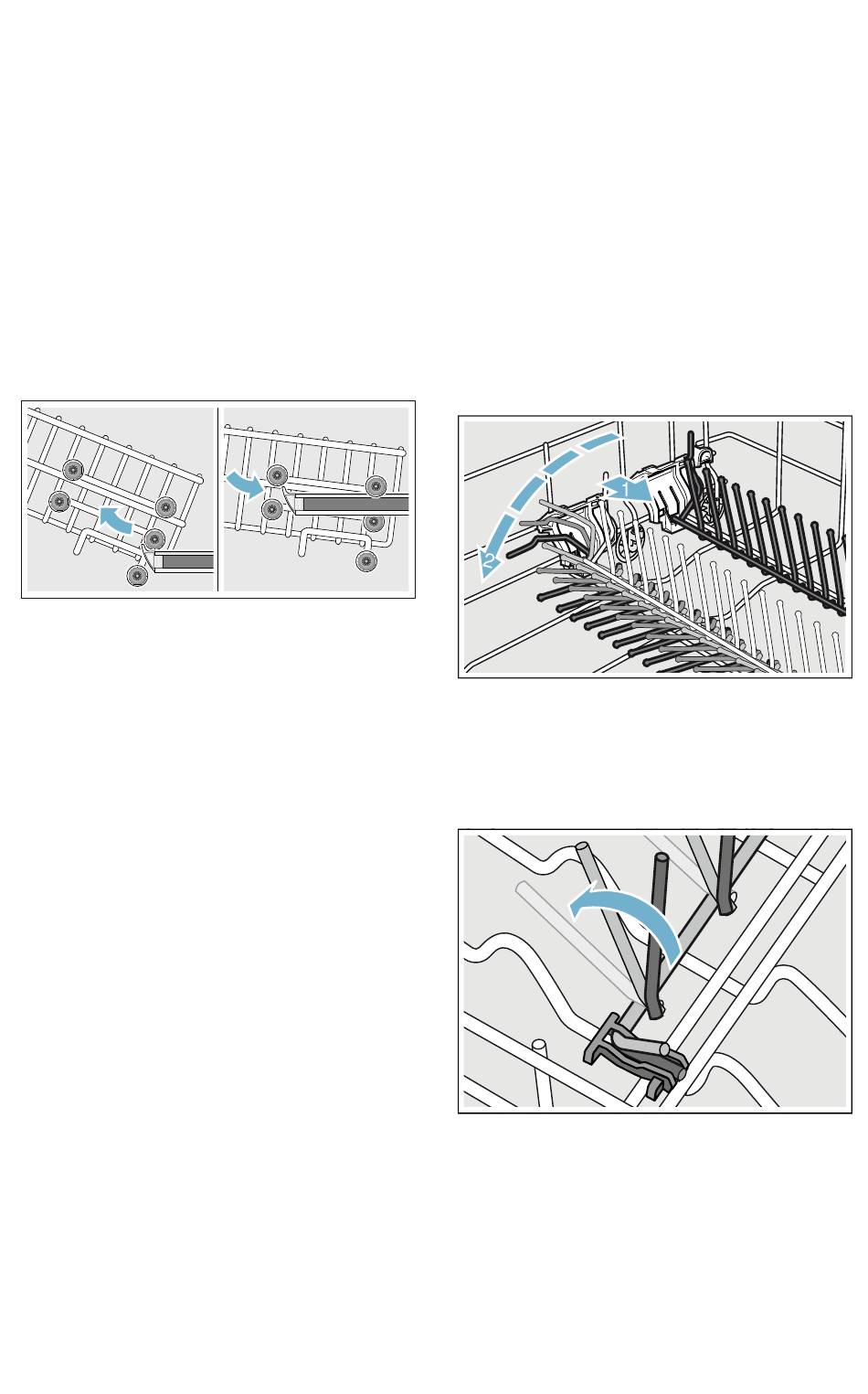 1

2