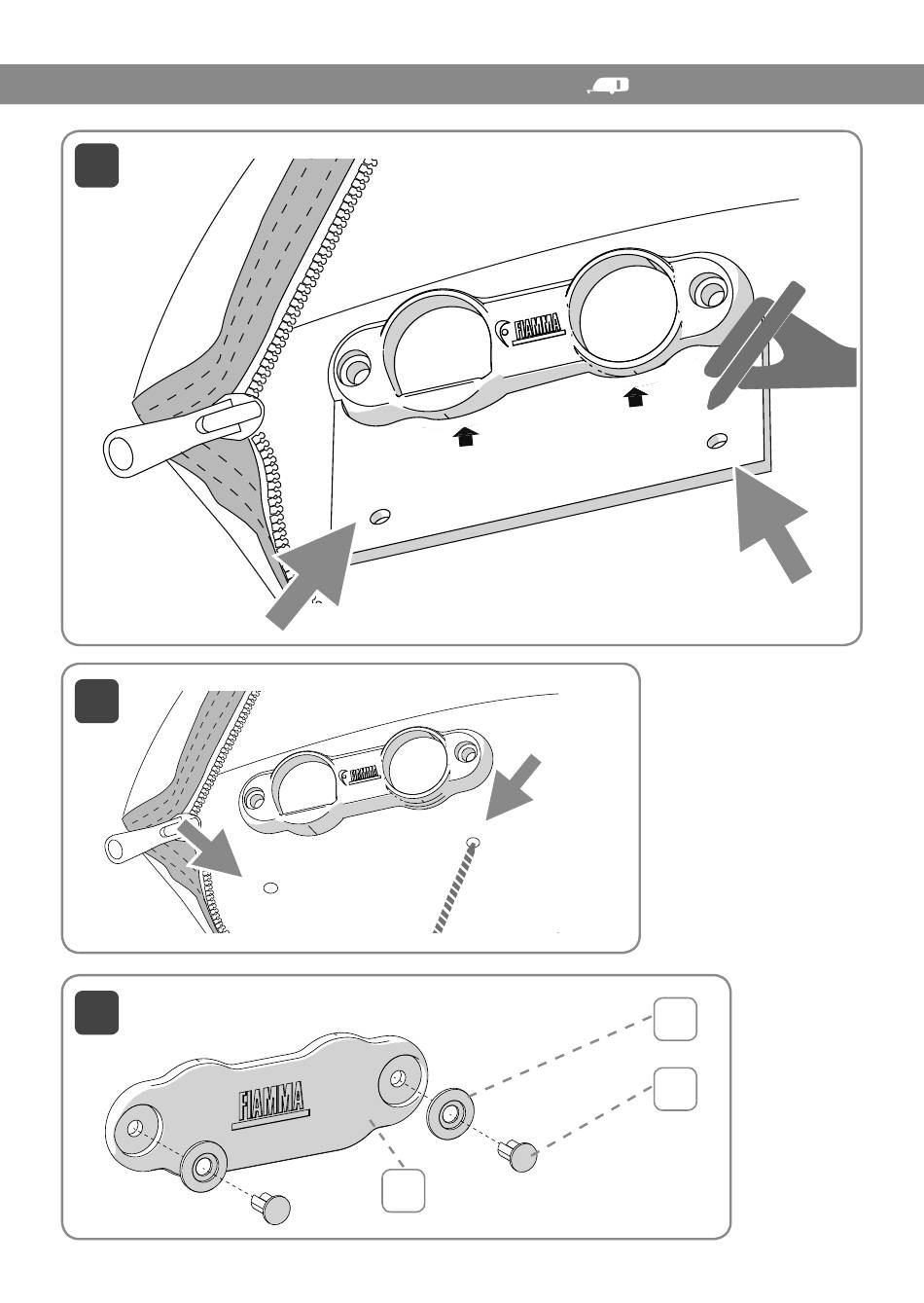 FIAMMA

FIAMMA

FIAMMA