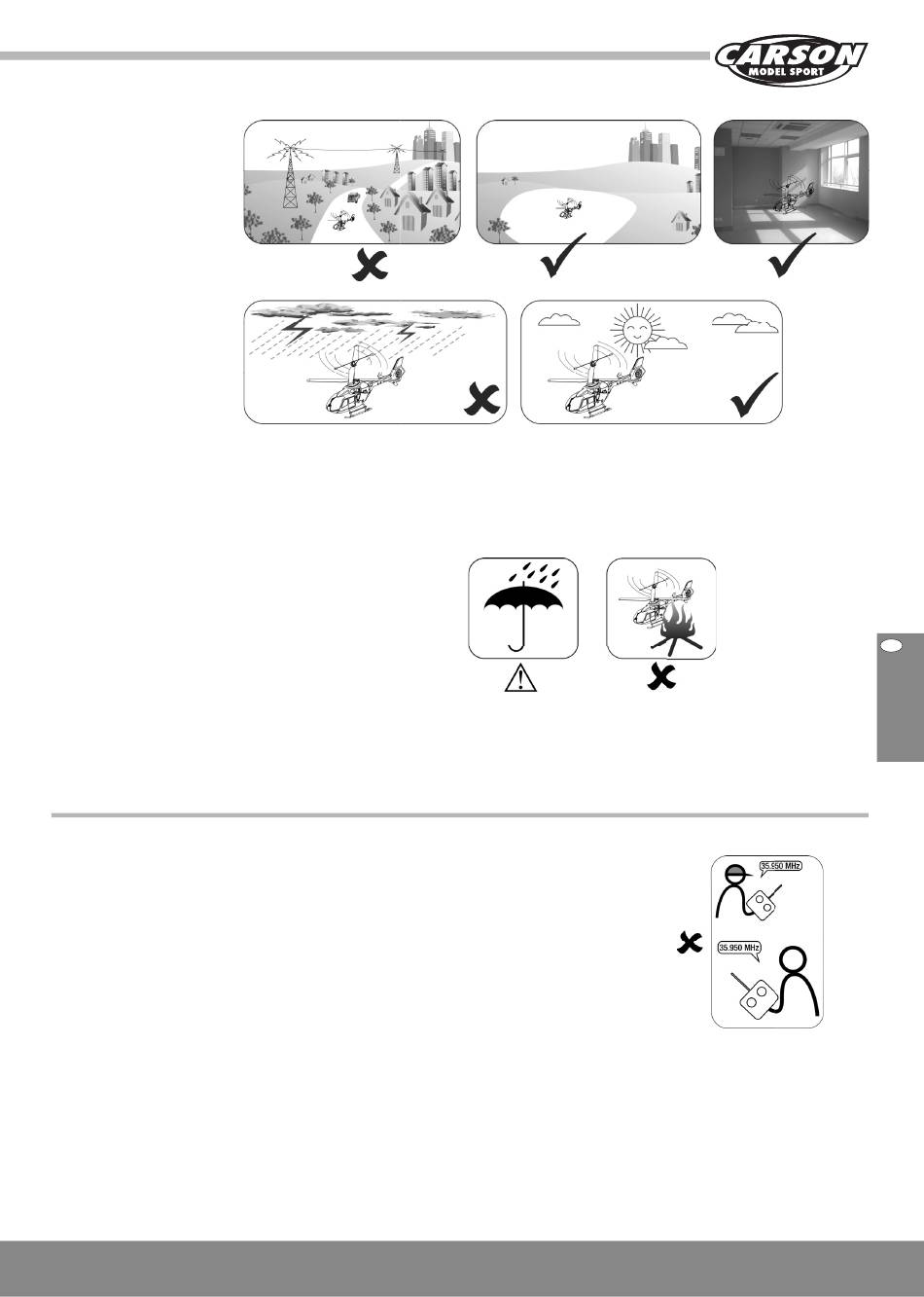 CARSON
MODEL SPORT

35.950 MHz

35.950 MHz