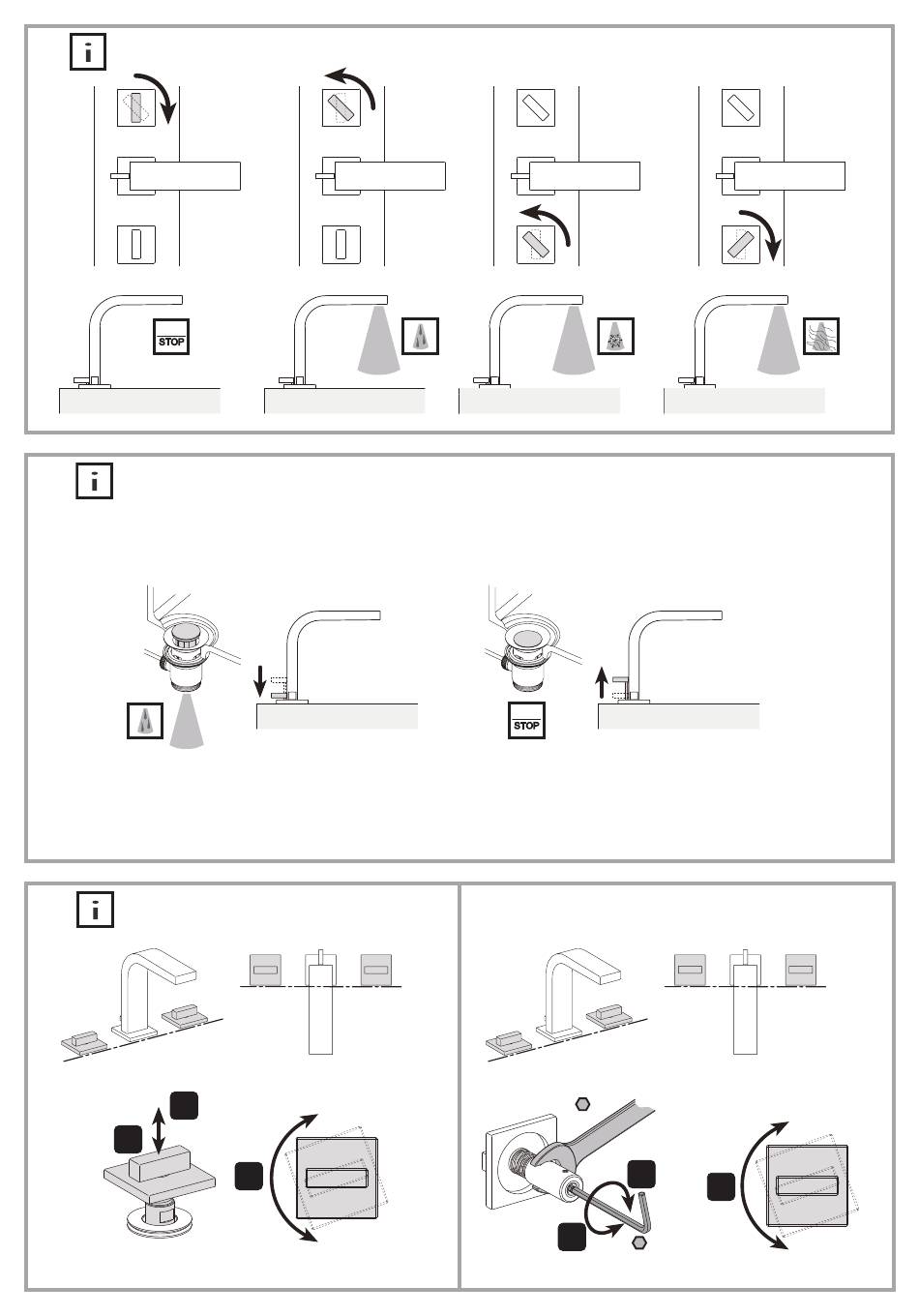 i

STOP

i

STOP

i