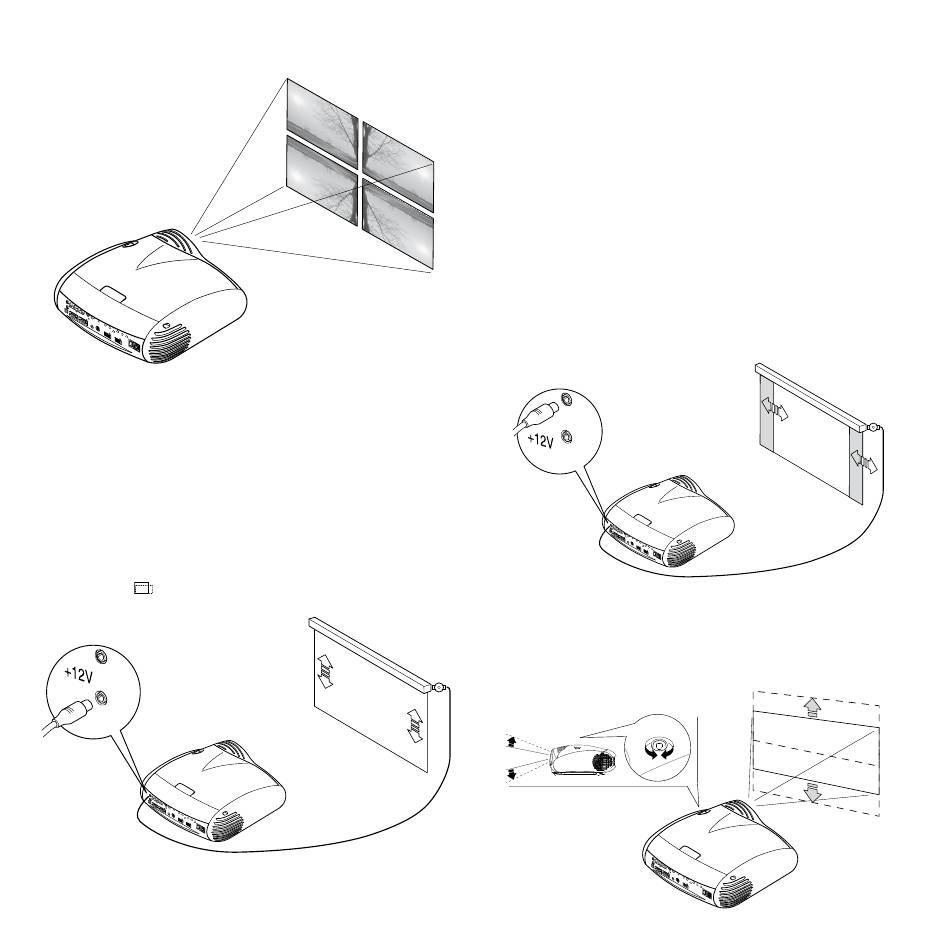 +12V

+12V