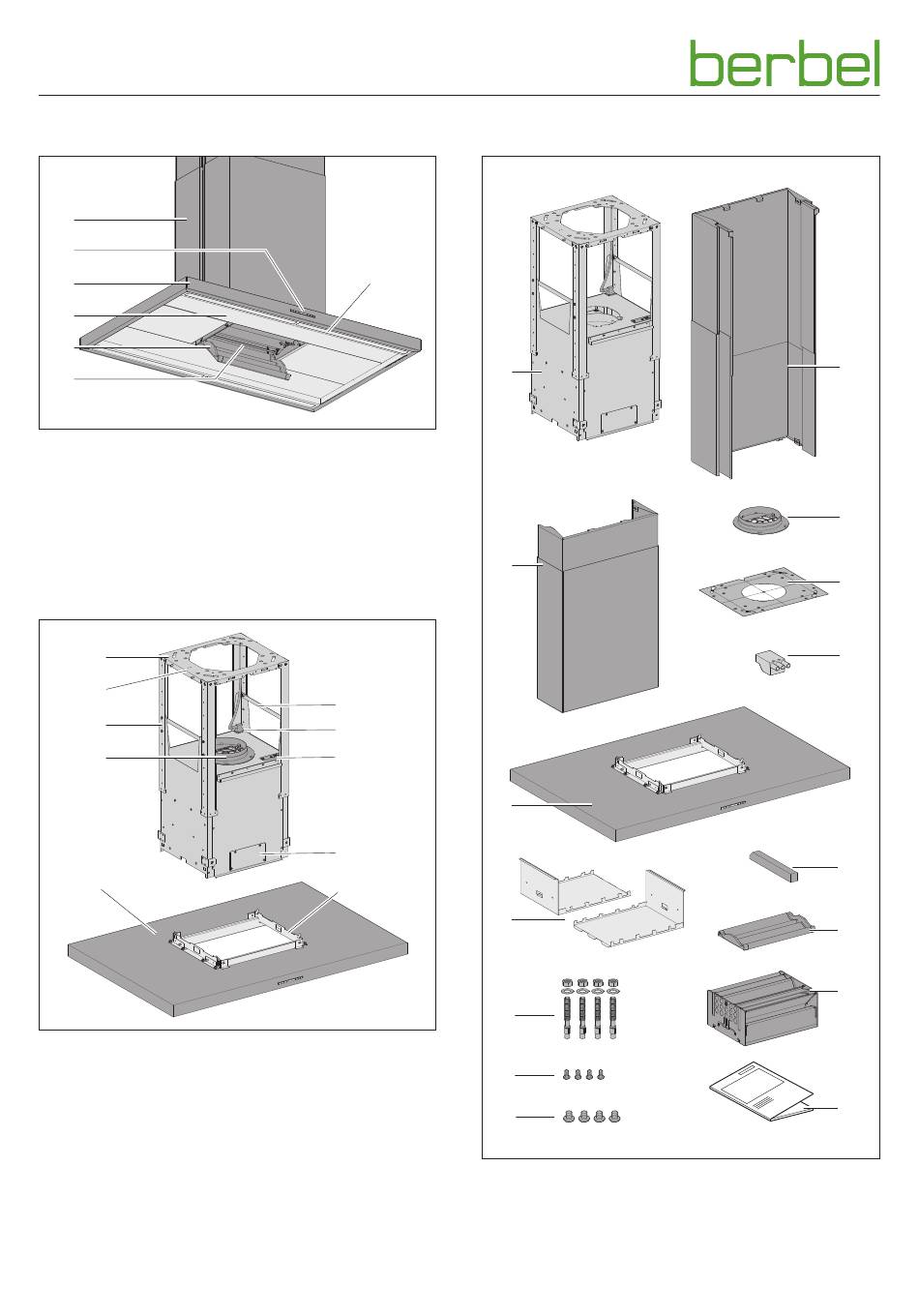 berbel