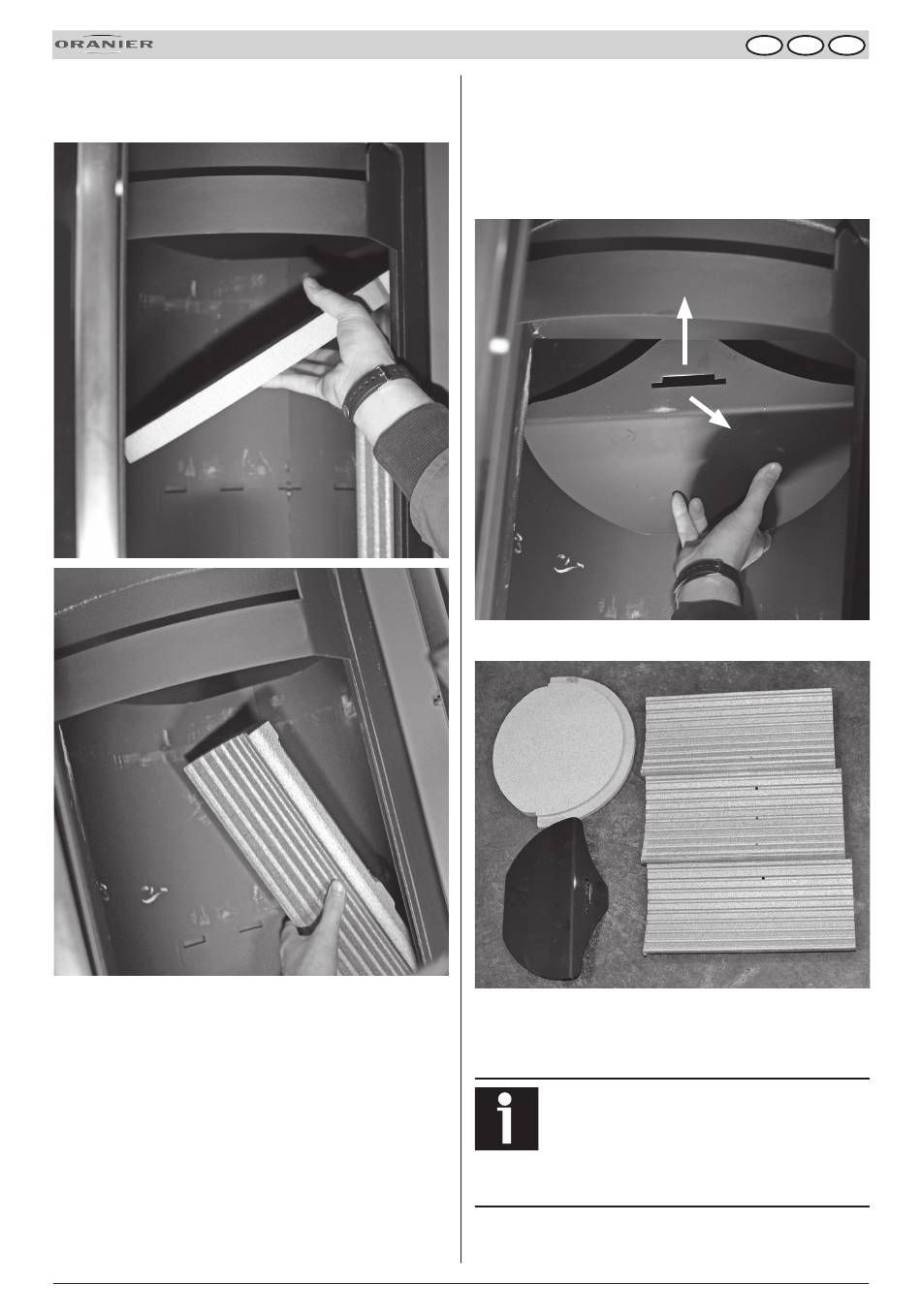 ORANIER