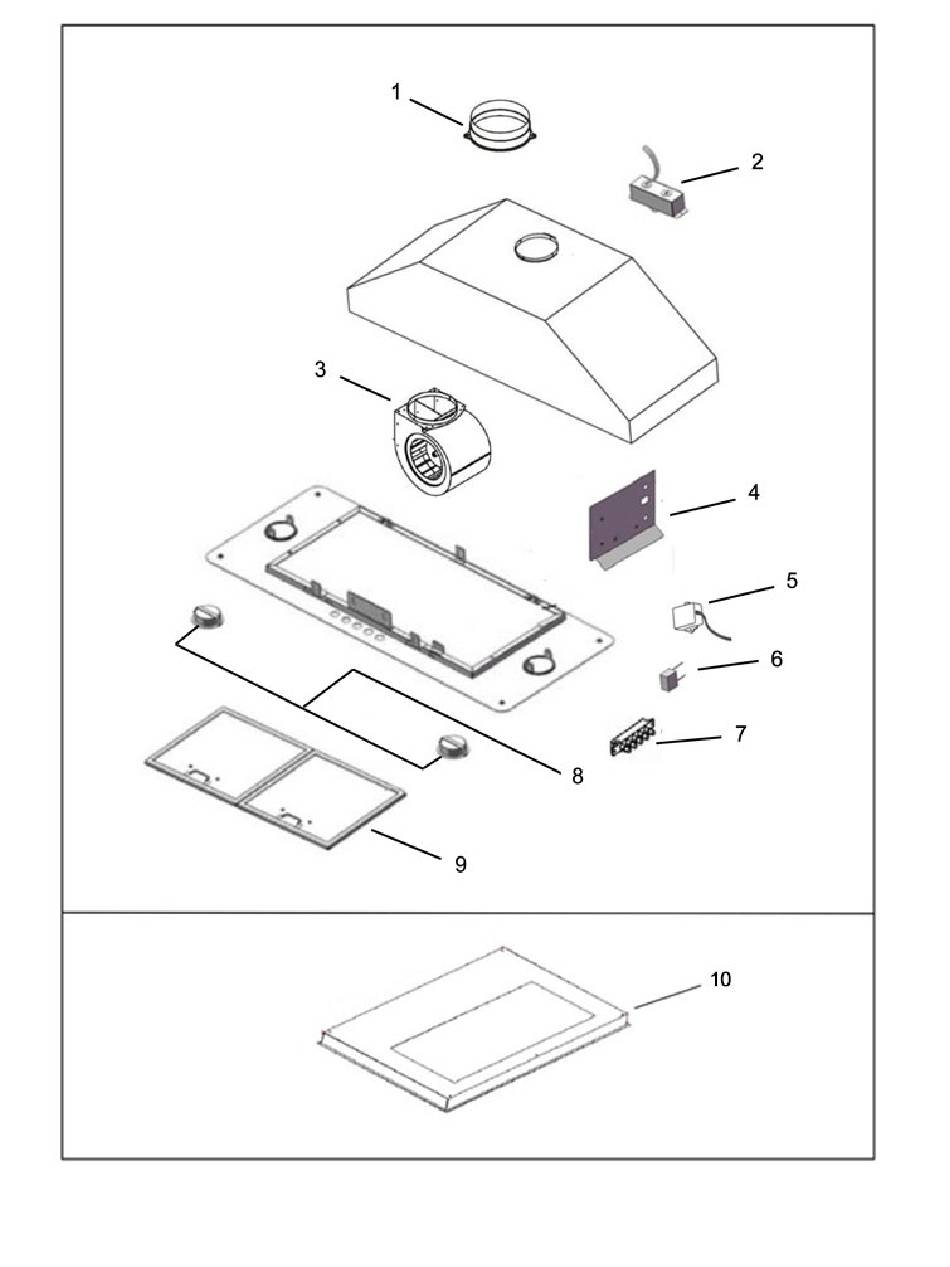 1
2
3
4
5
6
7
8
9
10