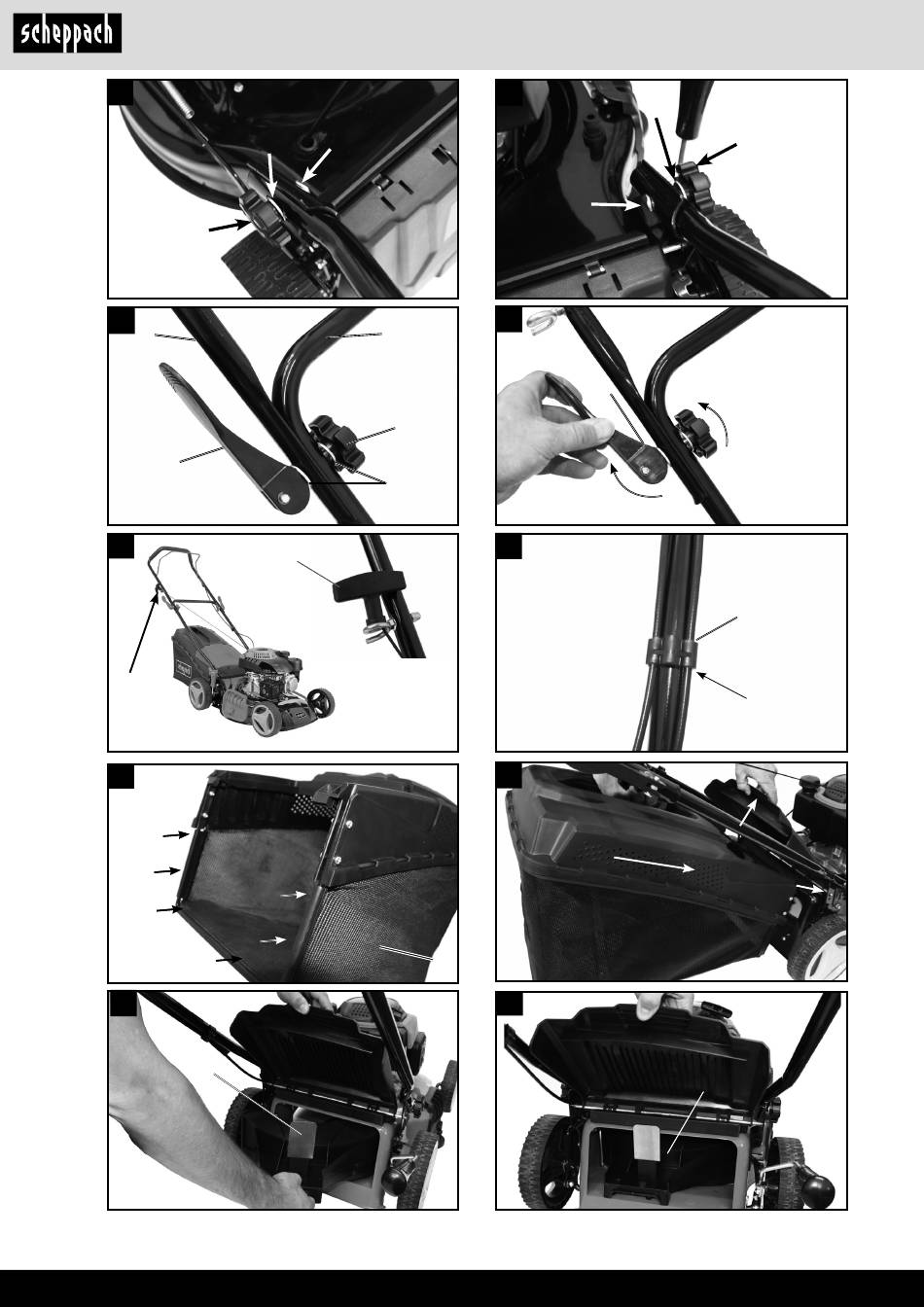 scheppach