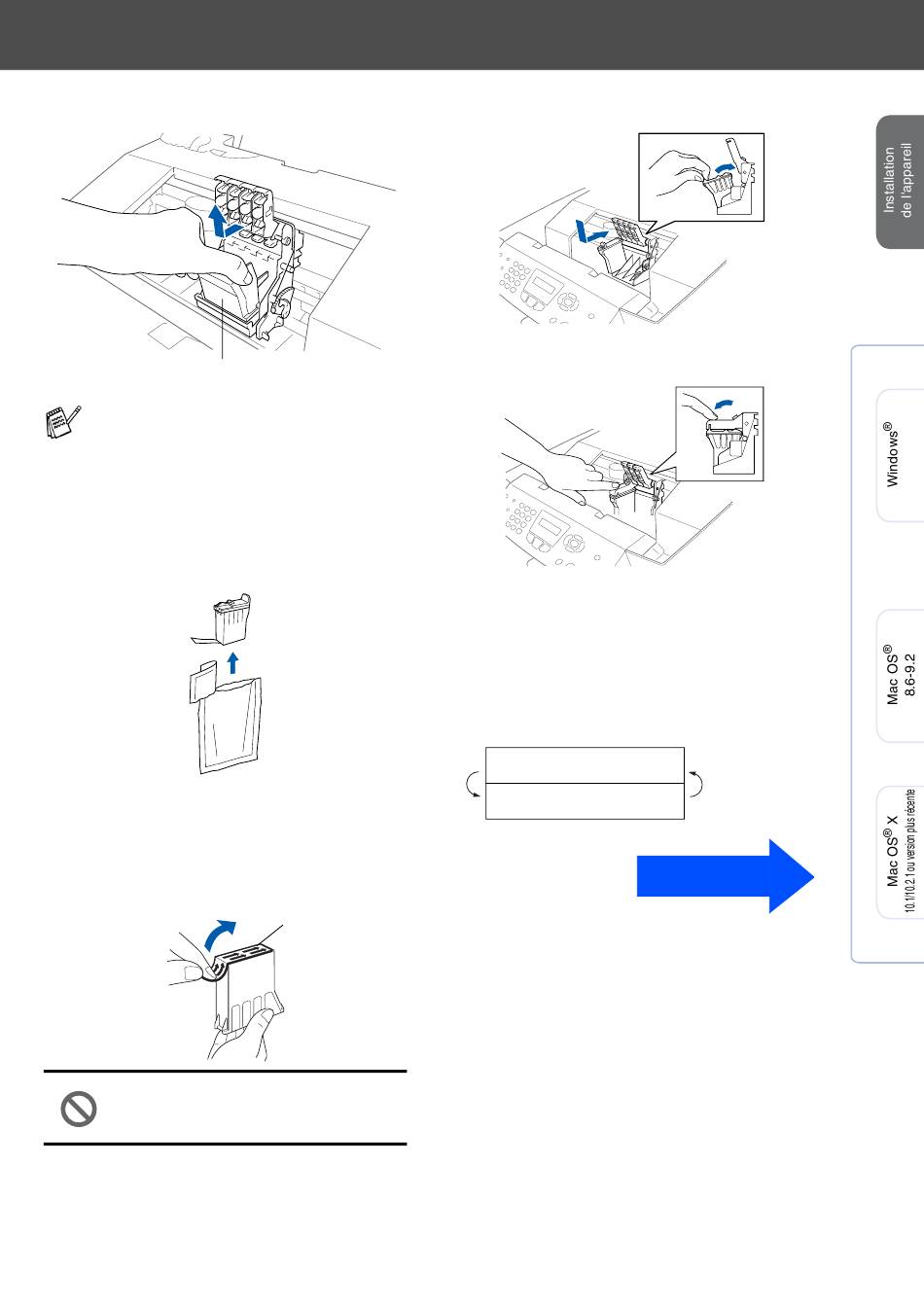 Installation de l'appareil

Windows®

Mac OS® 8.6-9.2

Mac OS® X 10.1/10.2.1 ou version plus récente