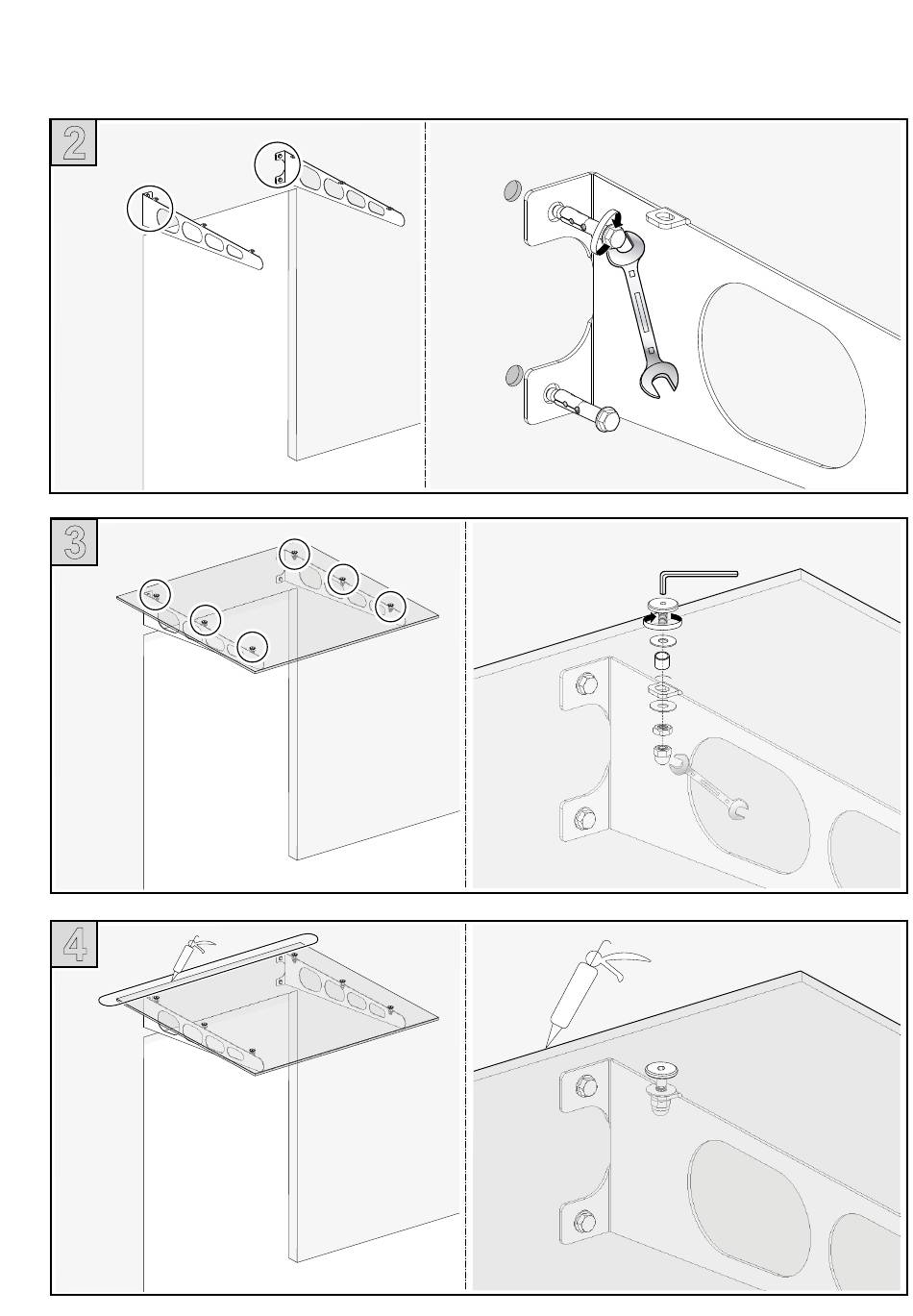 2

3

4