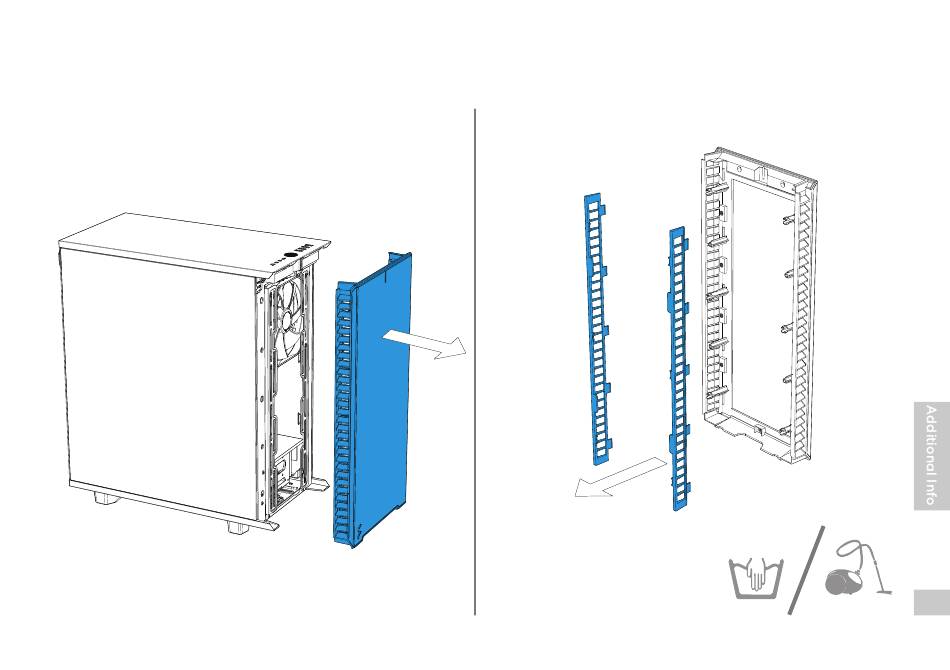 Additional Info