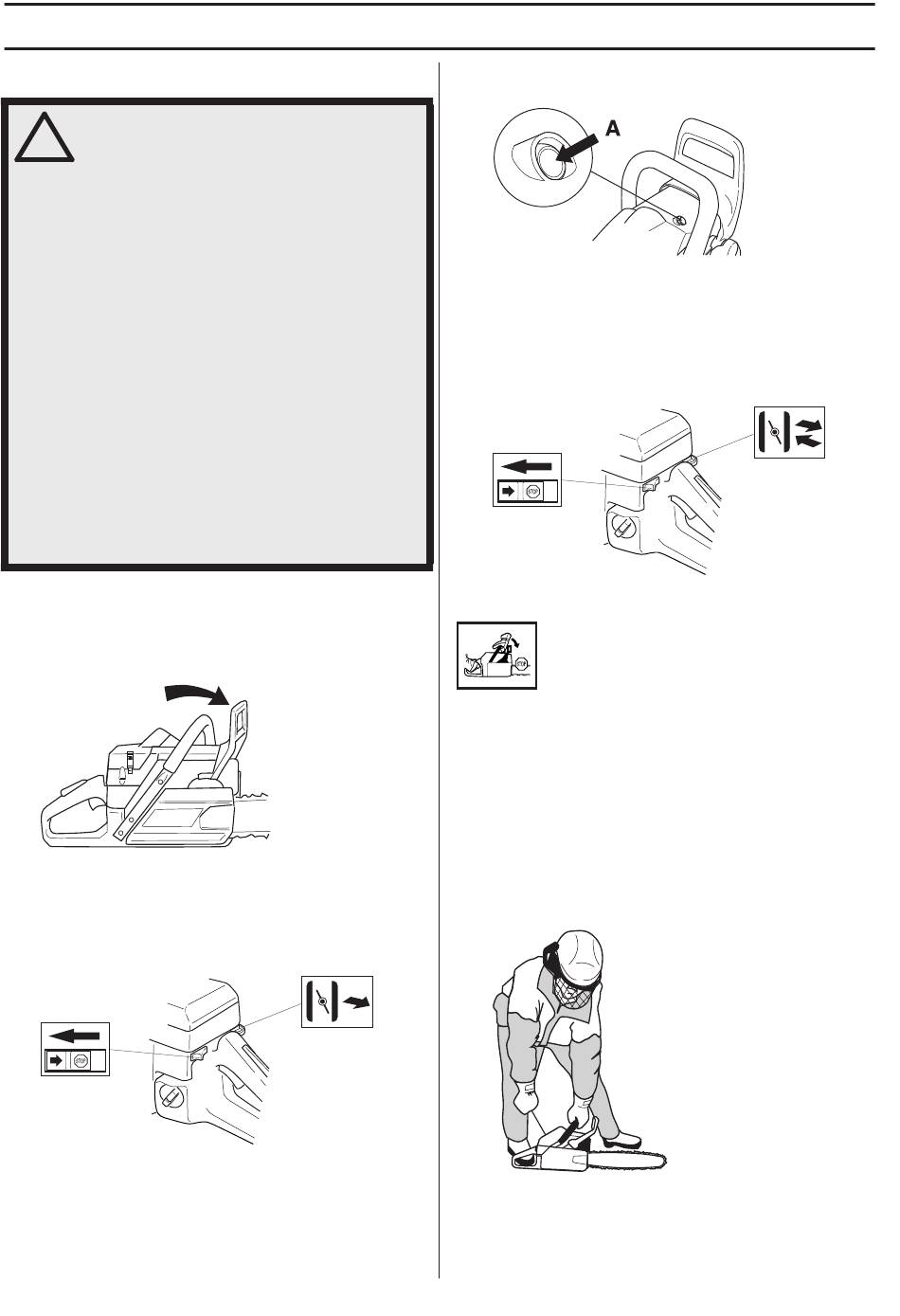 A

STOP

STOP

STOP

STOP