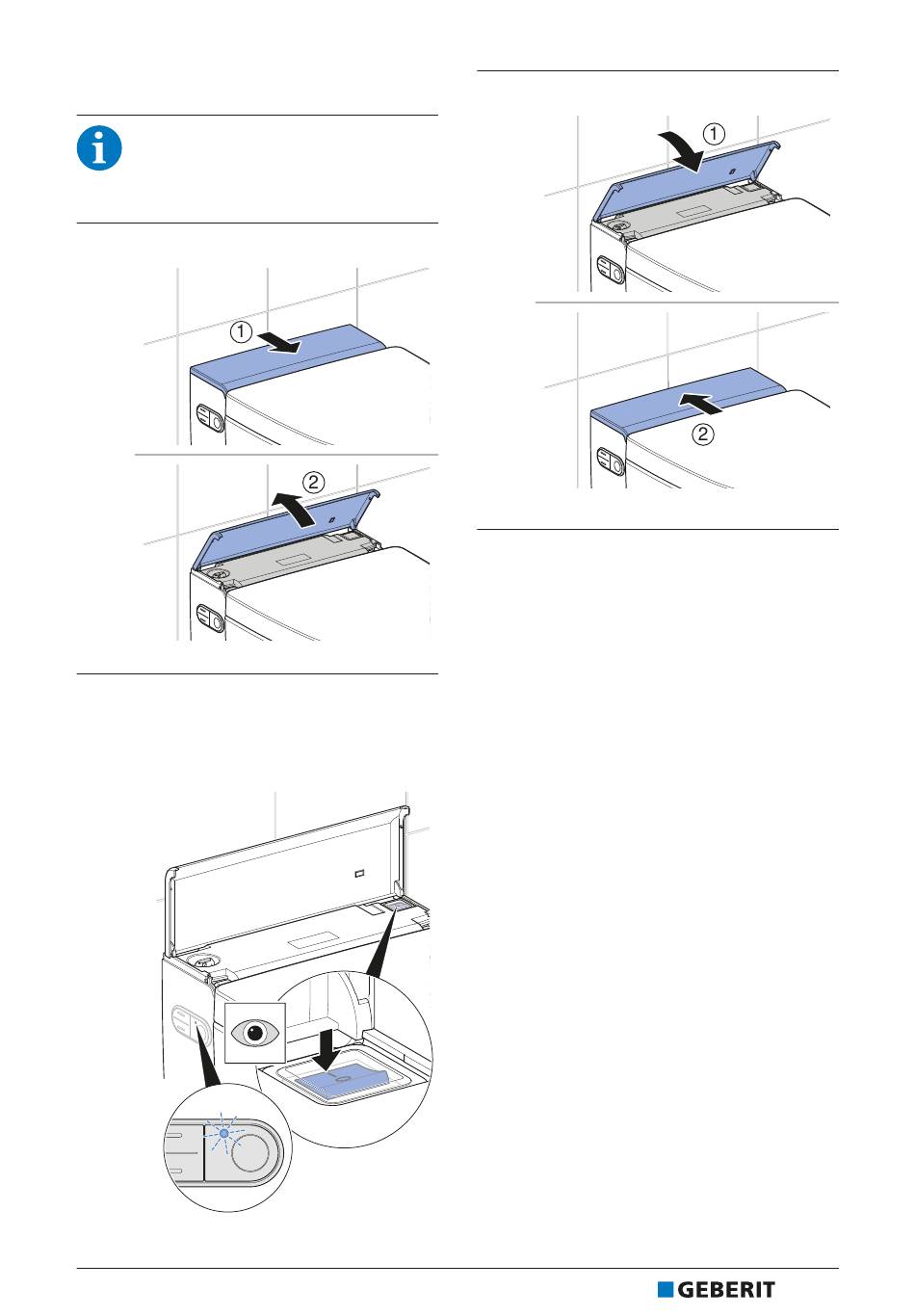 1

2

1

2

GEBERIT