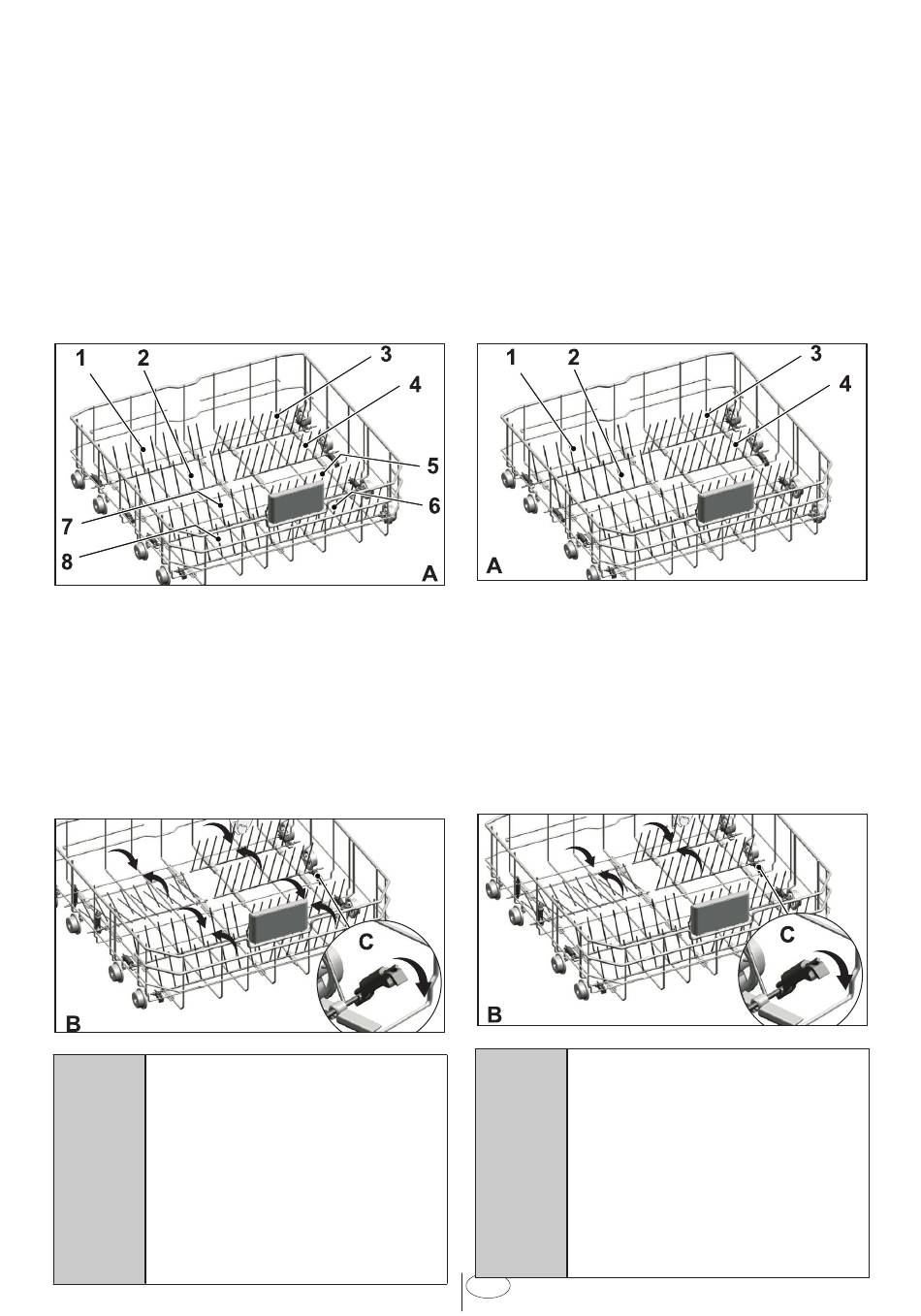 1 2 3 4 5 6 7 8 A

1 2 3 4 A

C B

C B