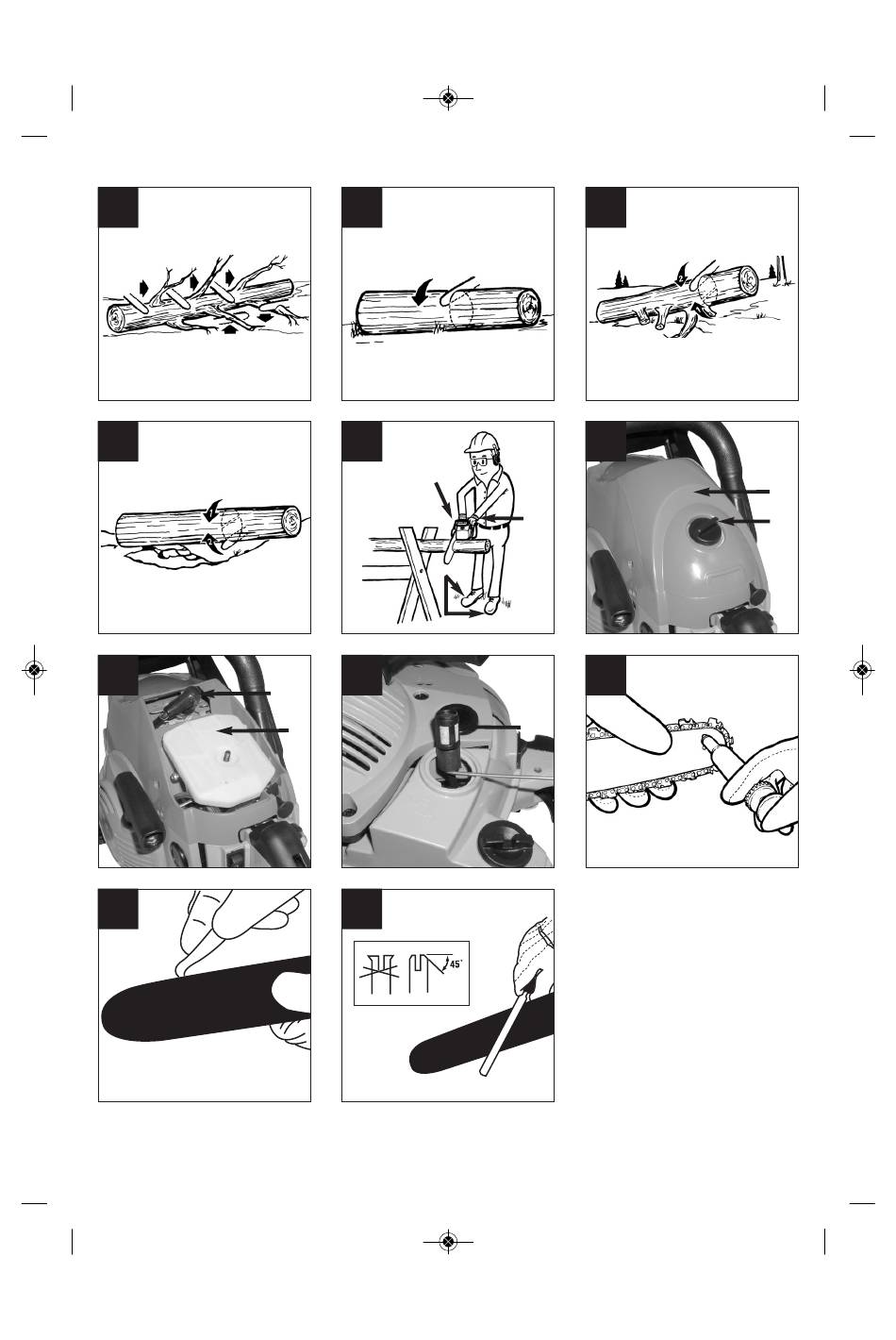 45°