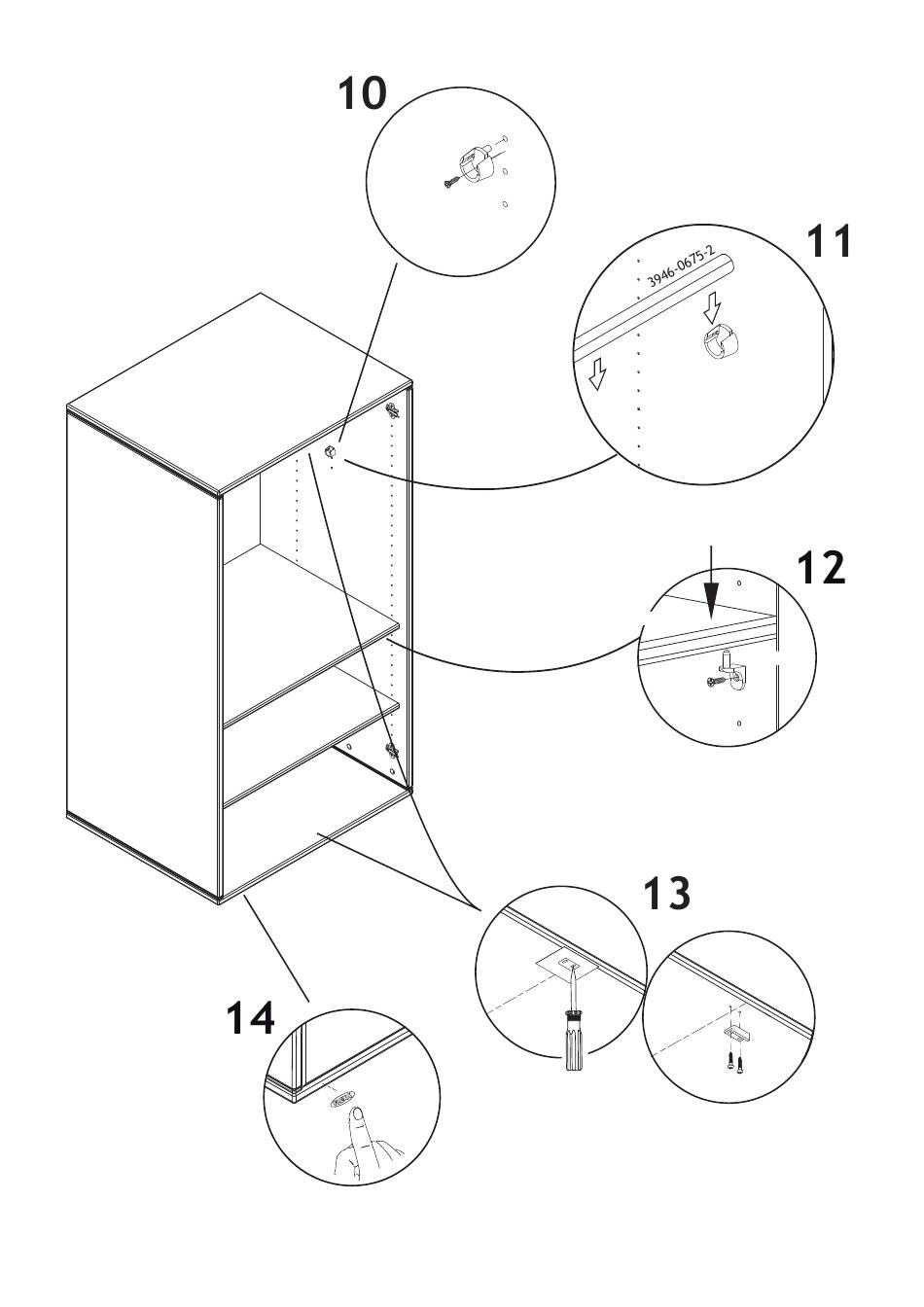 10

11

3946-0675-2

12

13

14