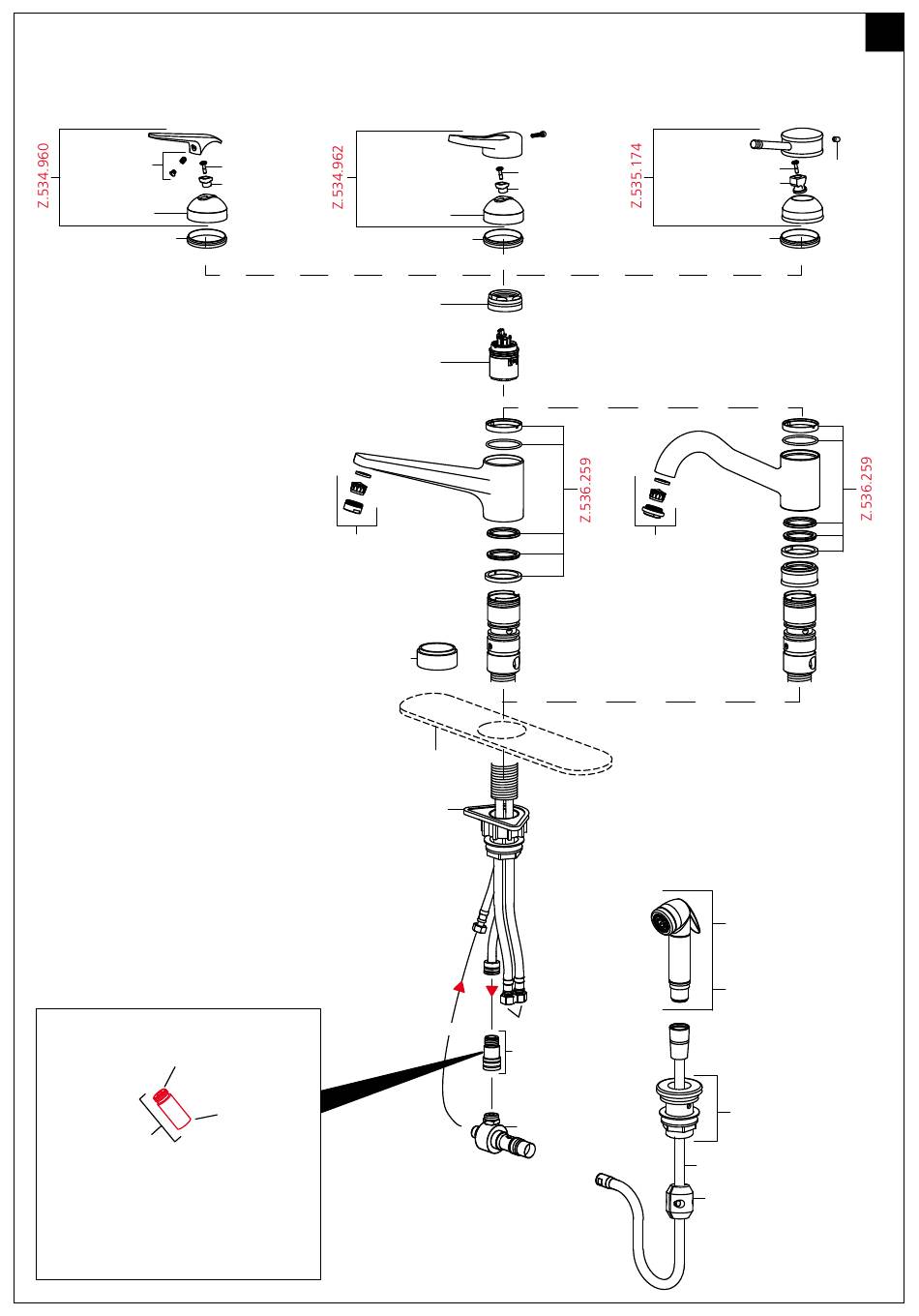 Z.534.960

Z.534.962

Z.535.174

Z.536.259

Z.536.259