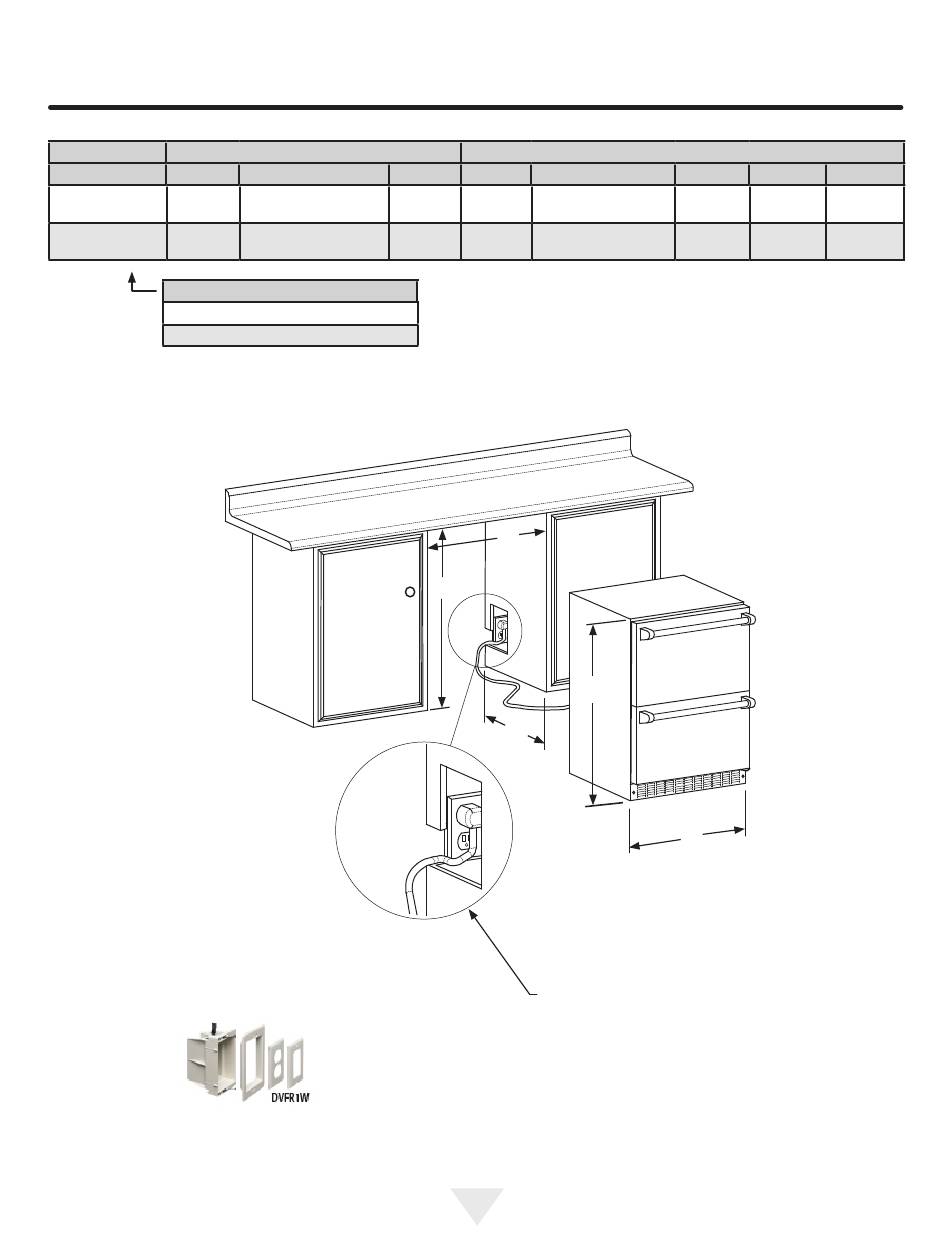 DVFR1W