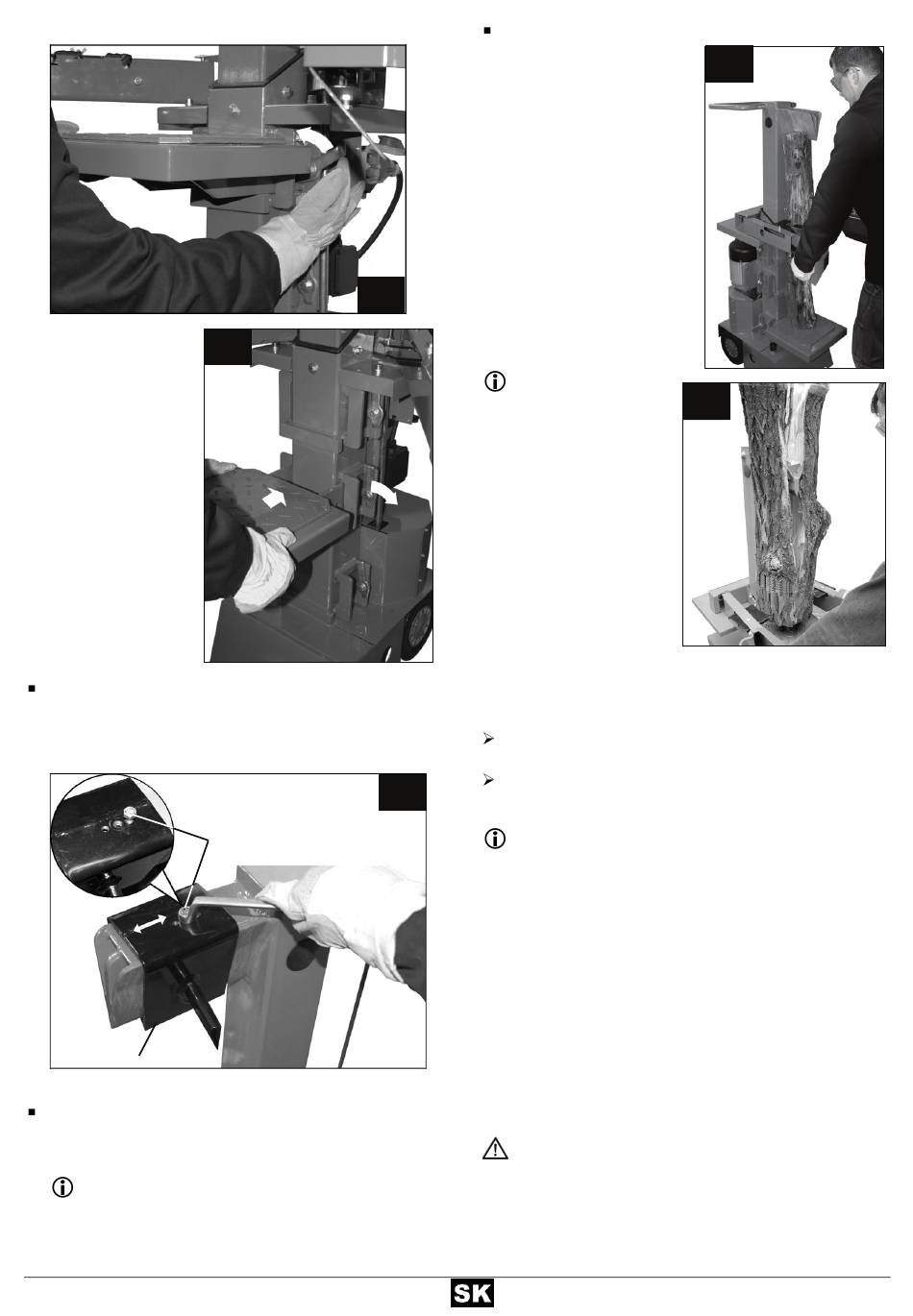 SK