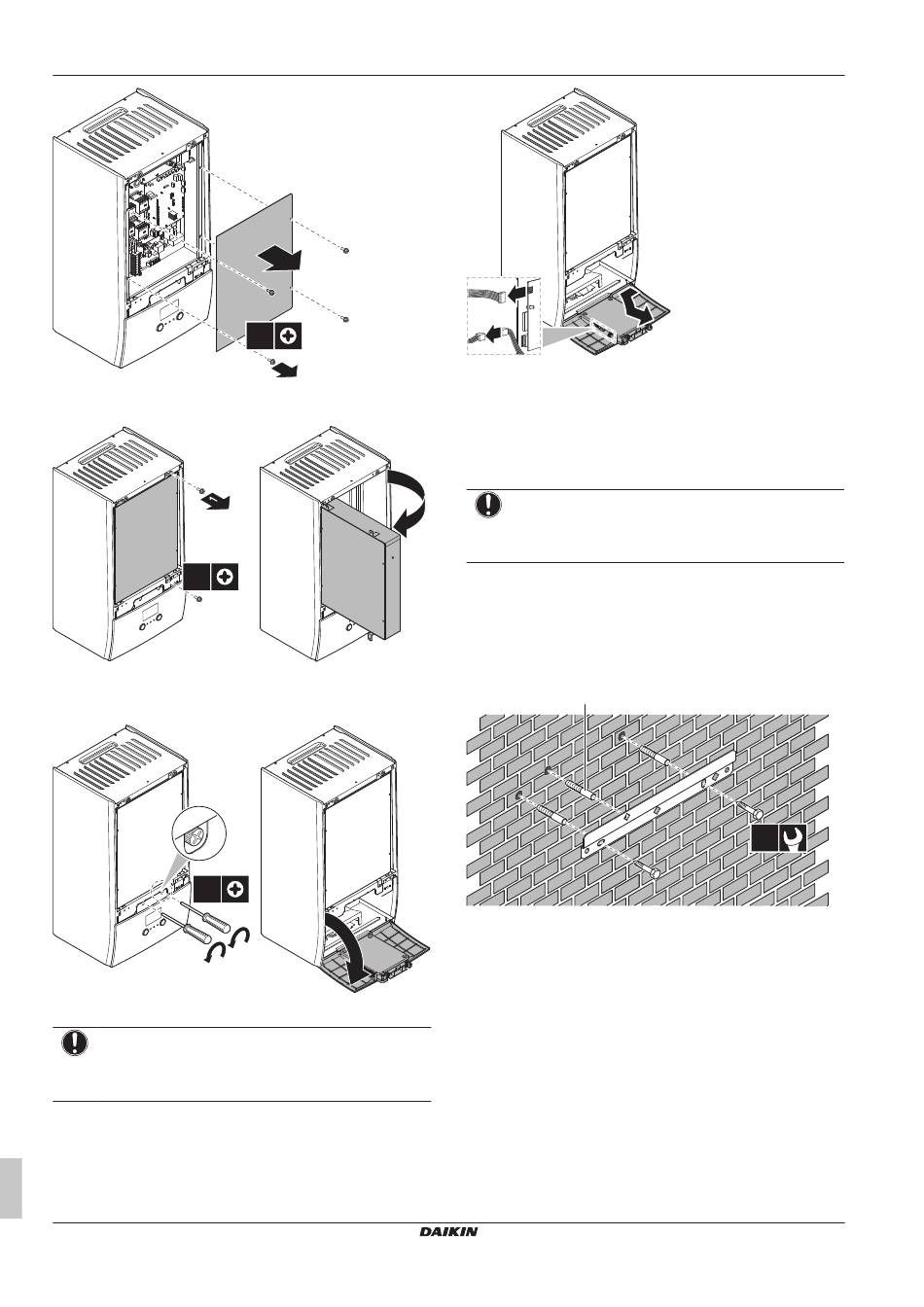 DAIKIN