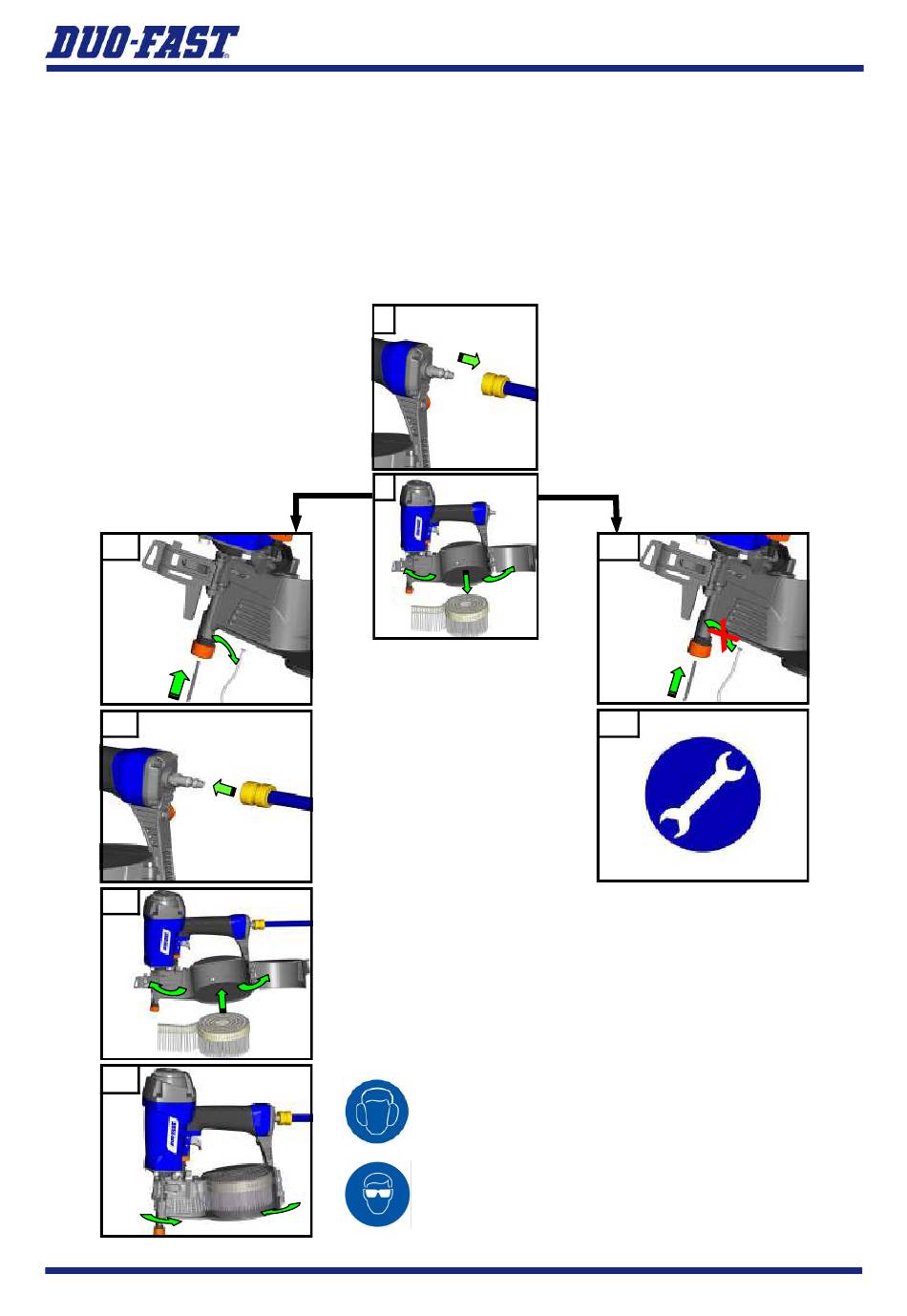 DUO-FAST