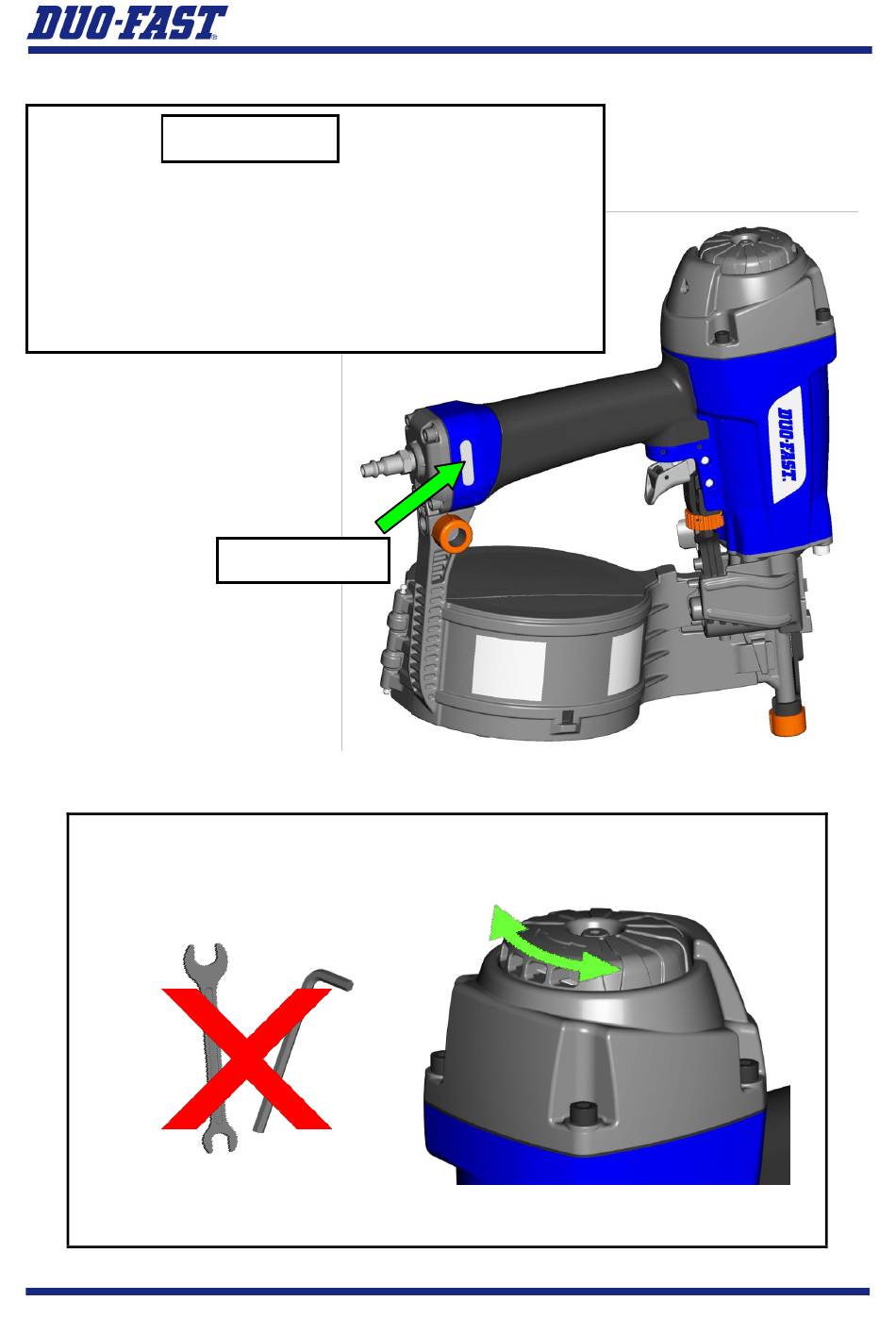 DUO-FAST

DUO-FAST