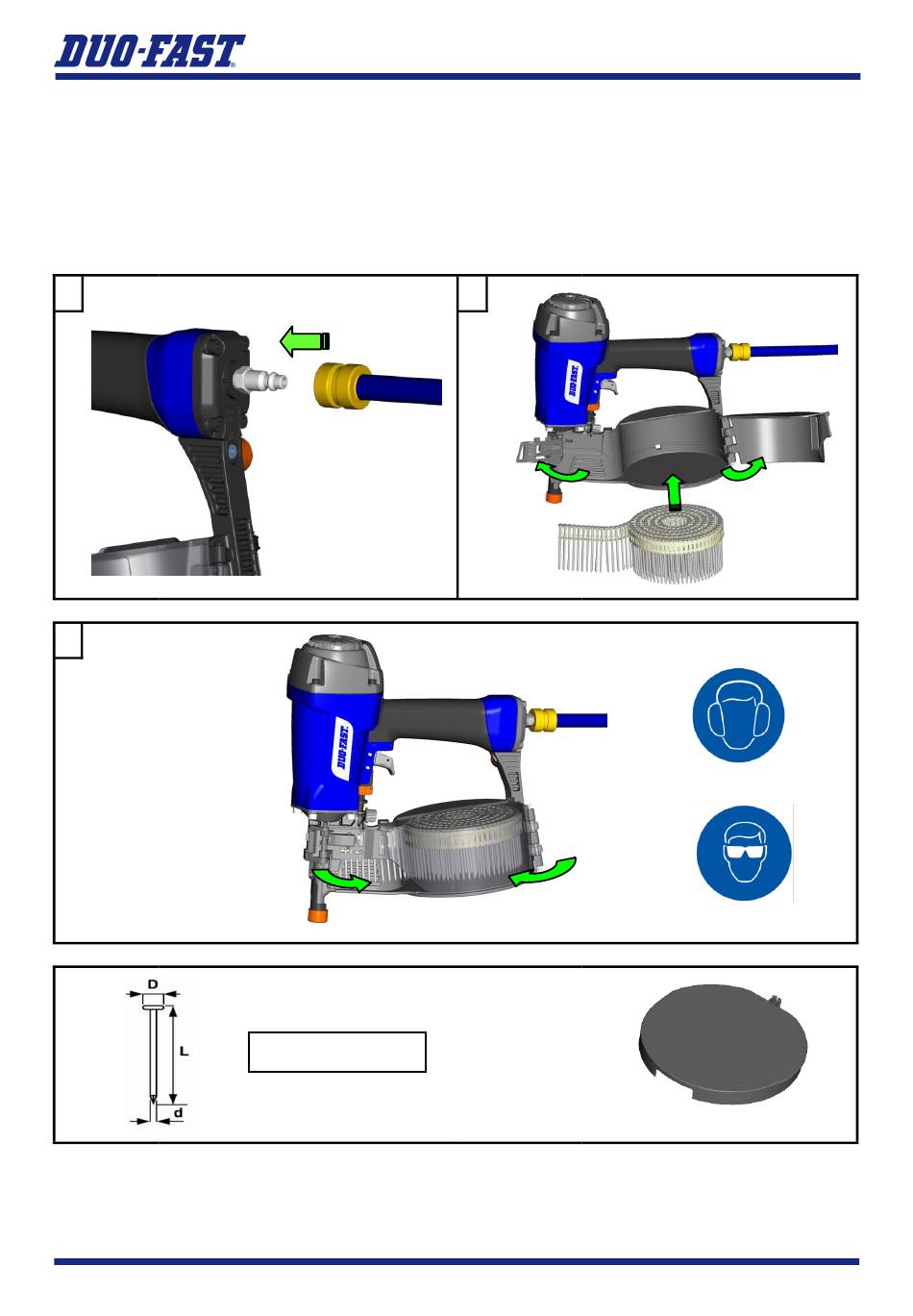 DUO-FAST®

DUO-FAST

DUO-FAST

D

L

d