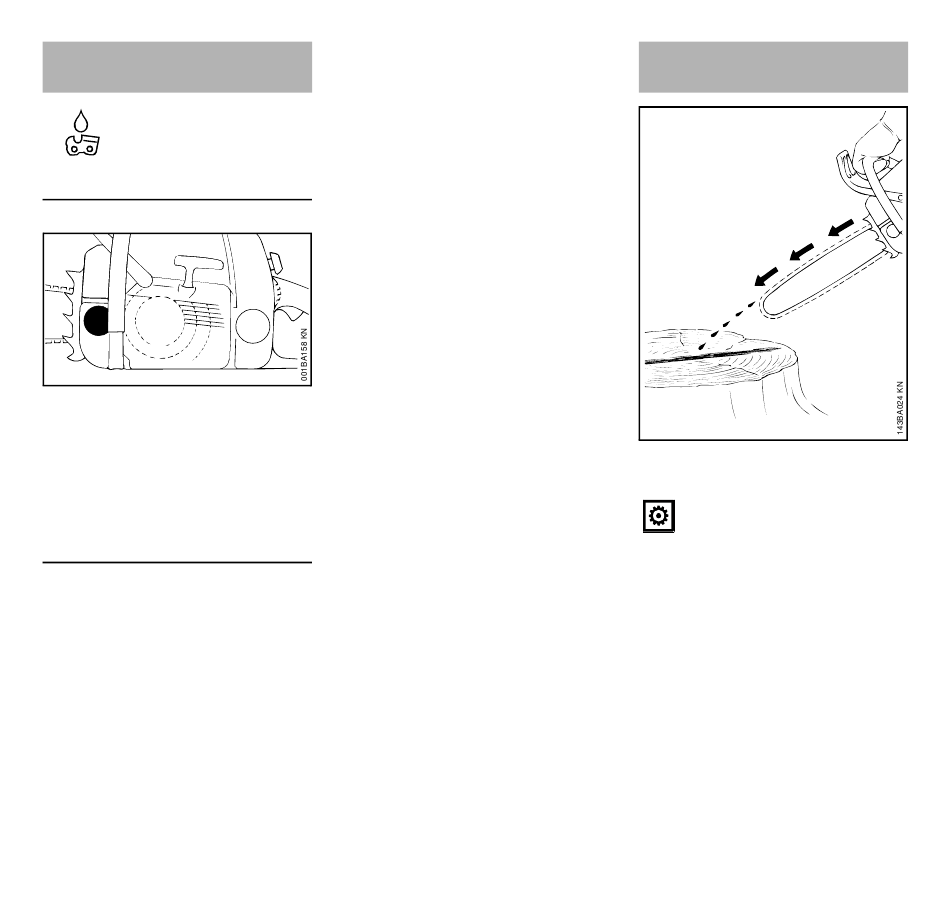 001BA158 KN

143BA024 KN