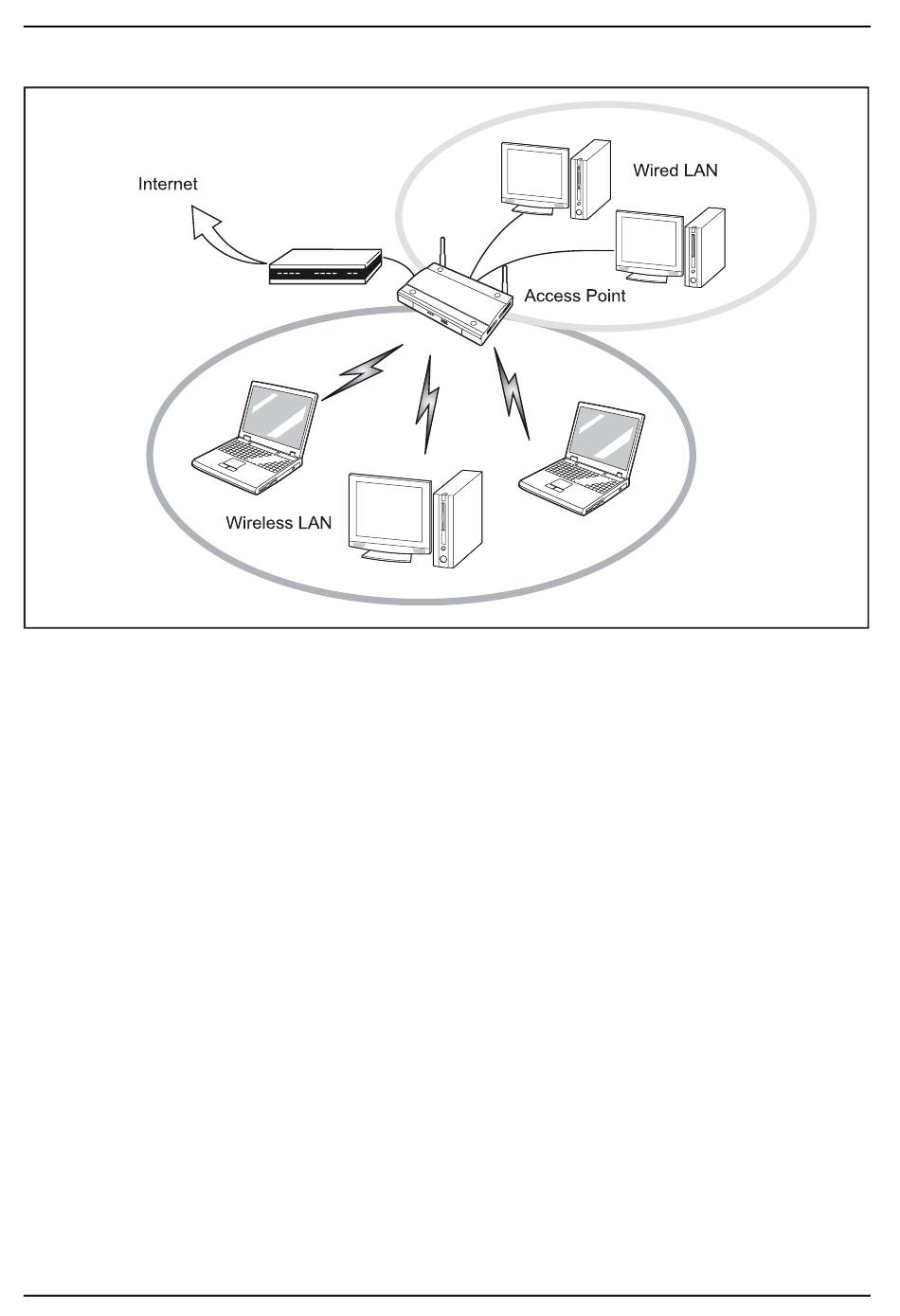 Internet

Wired LAN

Access Point

Wireless LAN