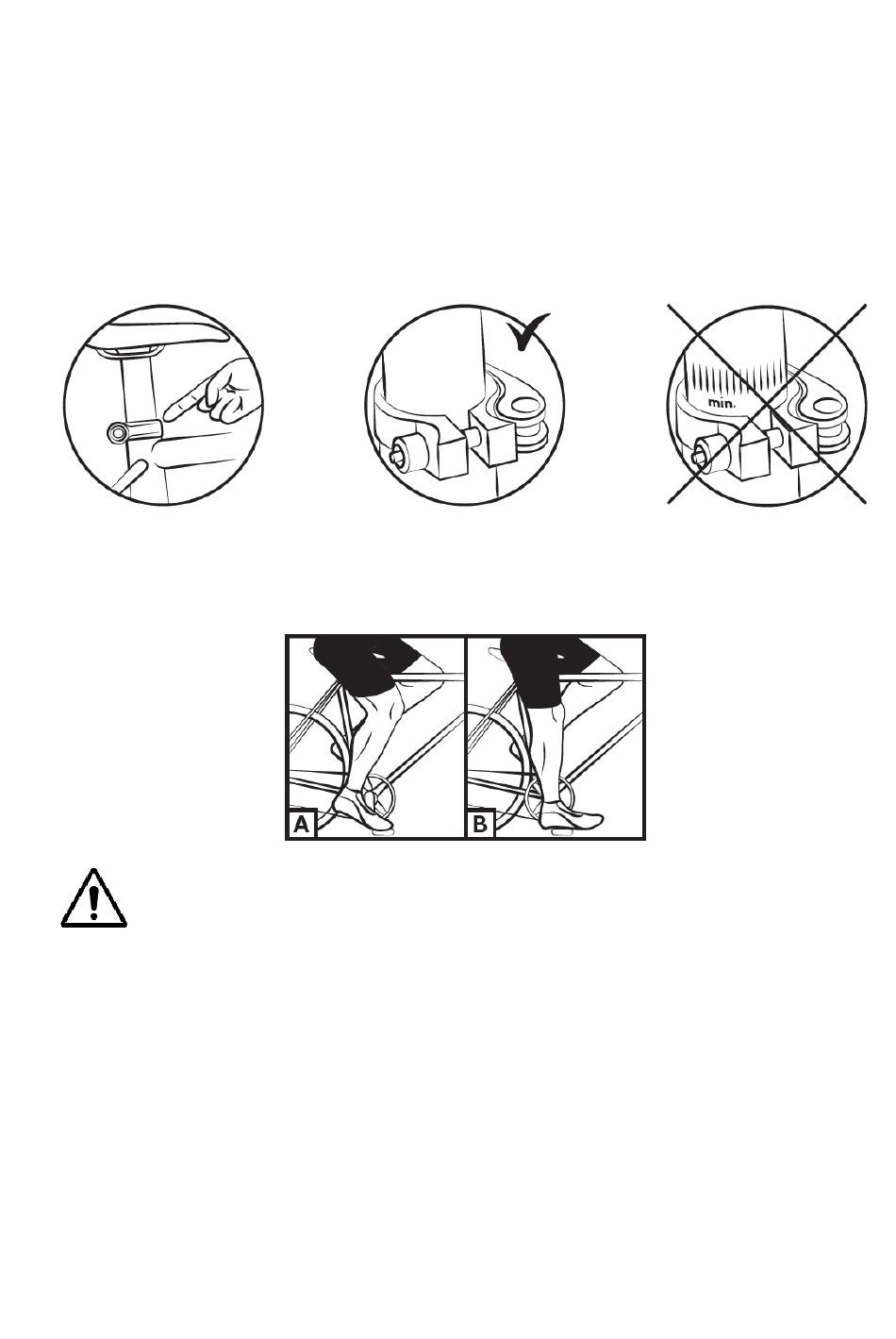 min.

A

B