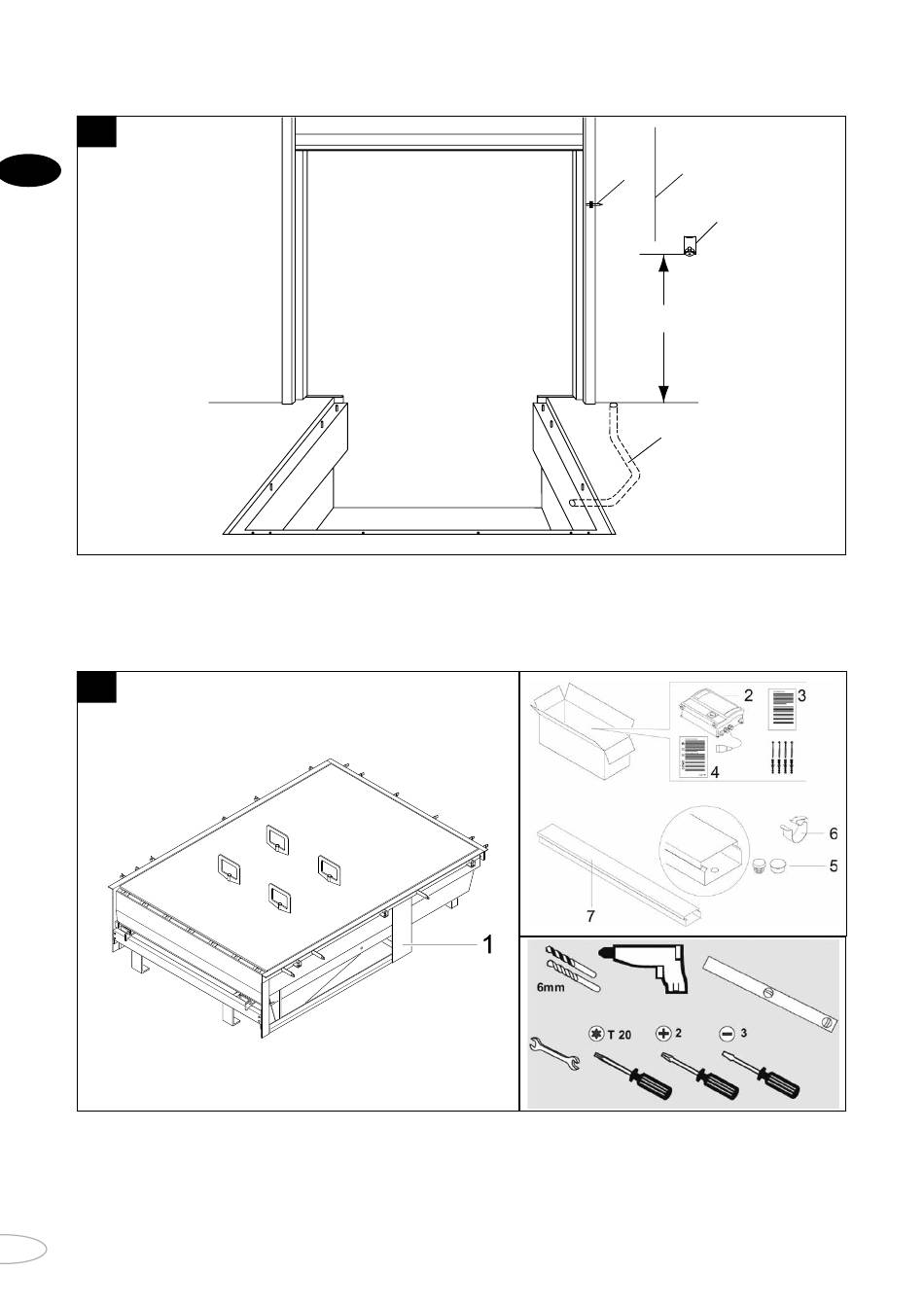 2
3
4
6
5
7
1
6mm
T 20
2
3