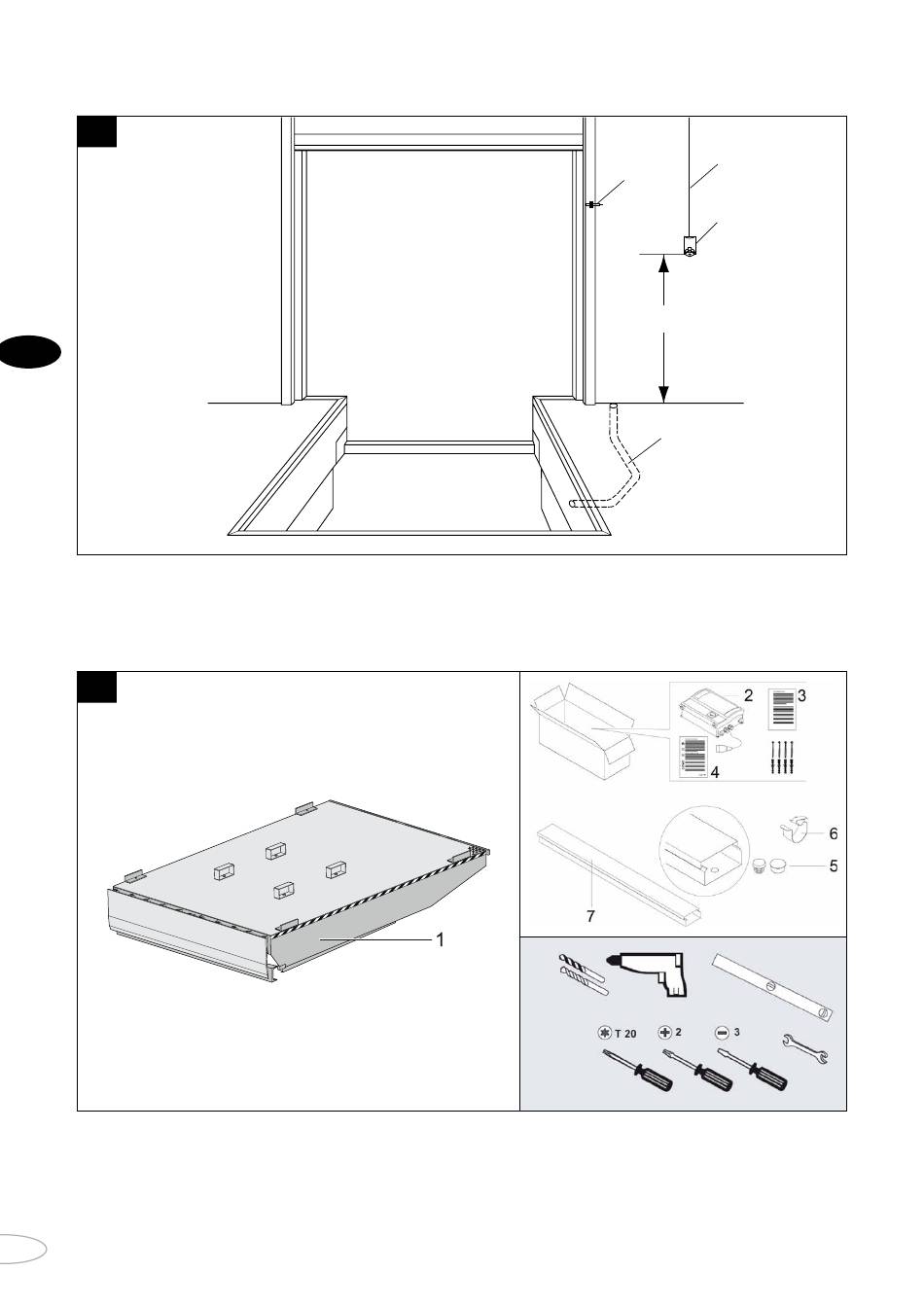 2
3
4
6
5
7
1
T 20
2
3