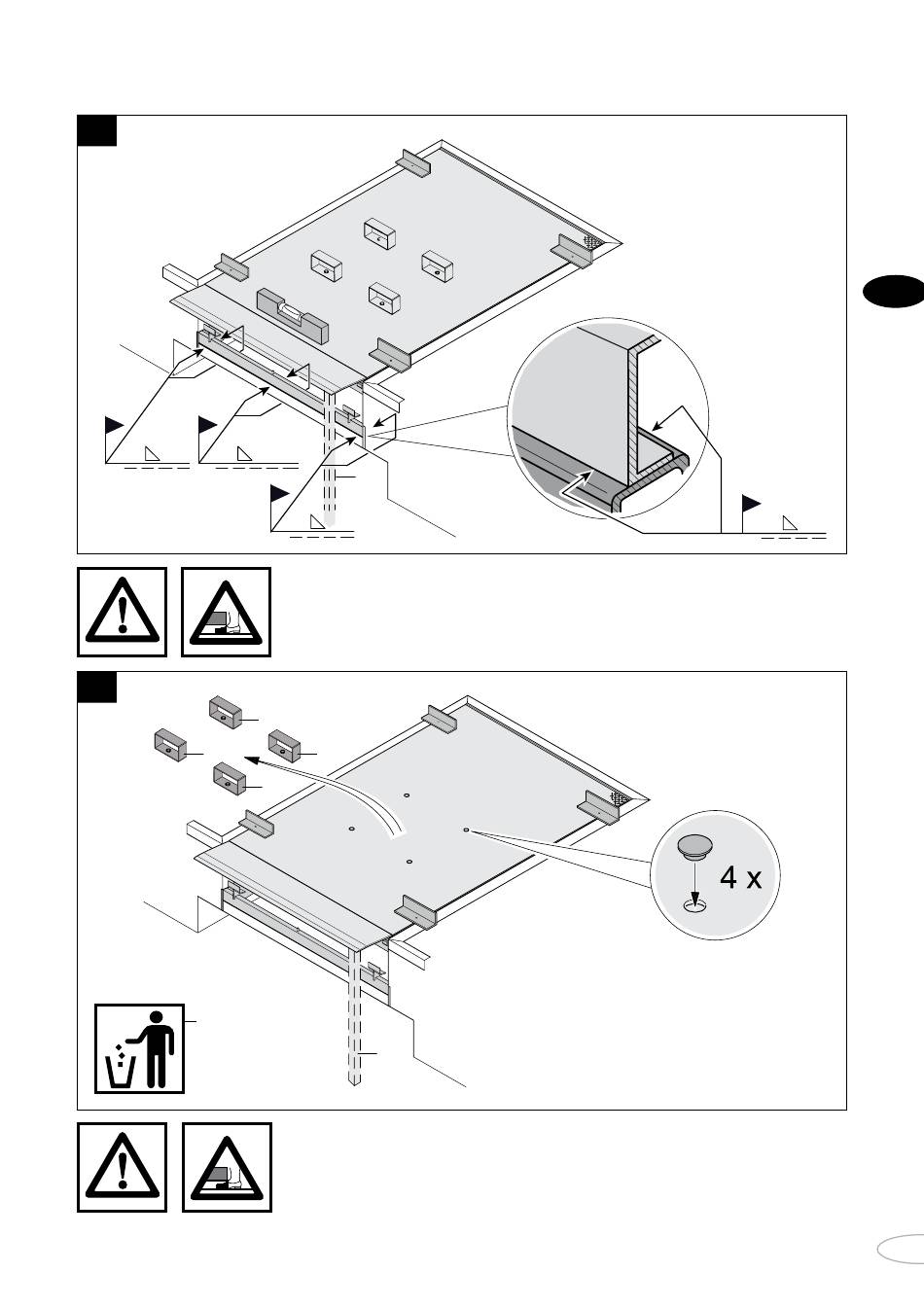 4 x