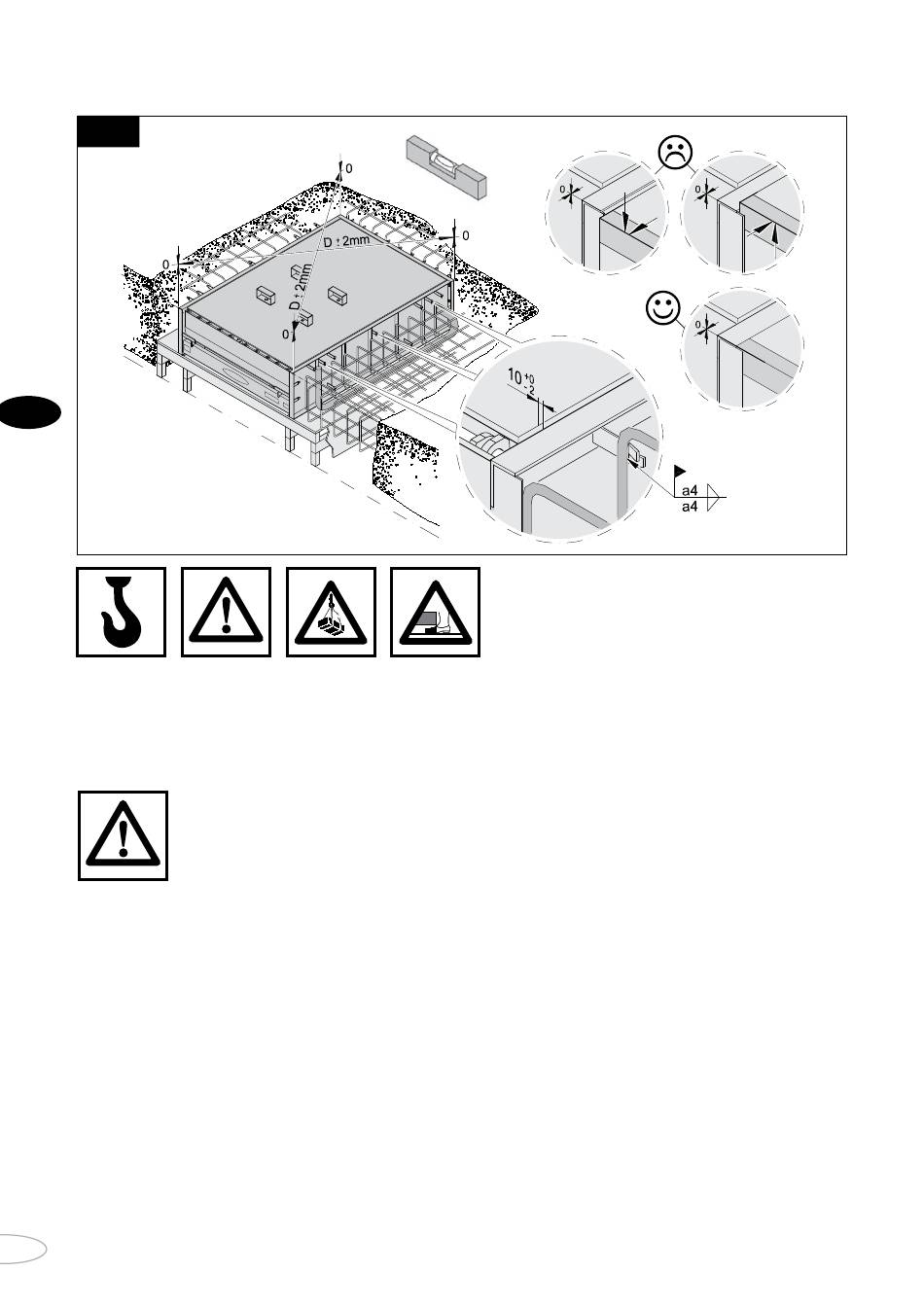 0

0

0

0

D ± 2mm

D ± 2mm

0

0

0

$10^{+0}_{-2}$

a4

a4